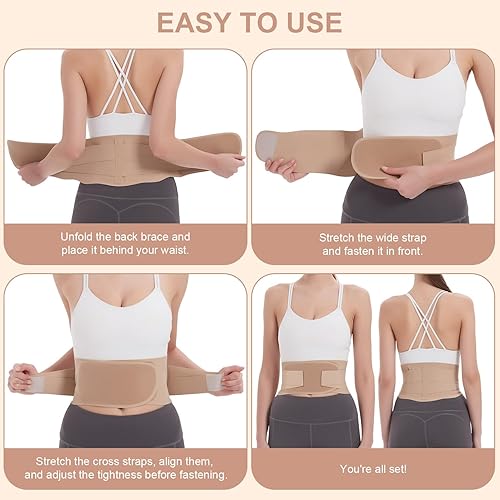 EASY TO USE

Unfold the back brace and place it behind your waist.

Stretch the wide strap and fasten it in front.

Stretch the cross straps, align them, and adjust the tightness before fastening.

You're all set!