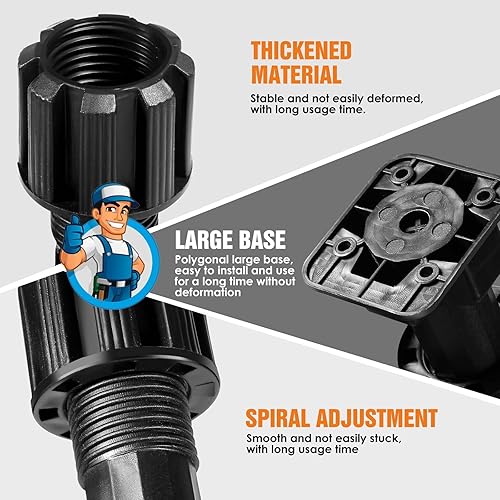 THICKENED MATERIAL

Stable and not easily deformed, with long usage time.

LARGE BASE

Polygonal large base, easy to install and use for a long time without deformation

SPIRAL ADJUSTMENT

Smooth and not easily stuck, with long usage time