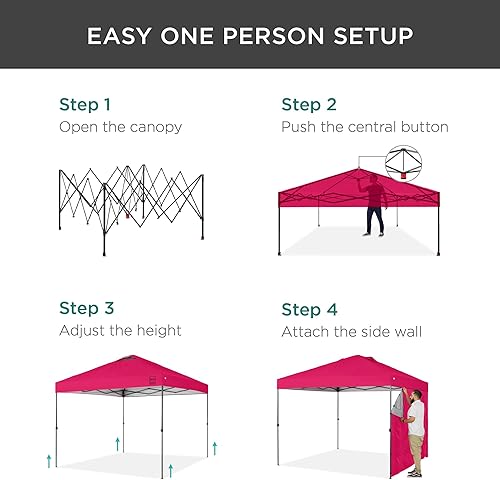 EASY ONE PERSON SETUP

Step 1
Open the canopy

Step 2
Push the central button

Step 3
Adjust the height

Step 4
Attach the side wall