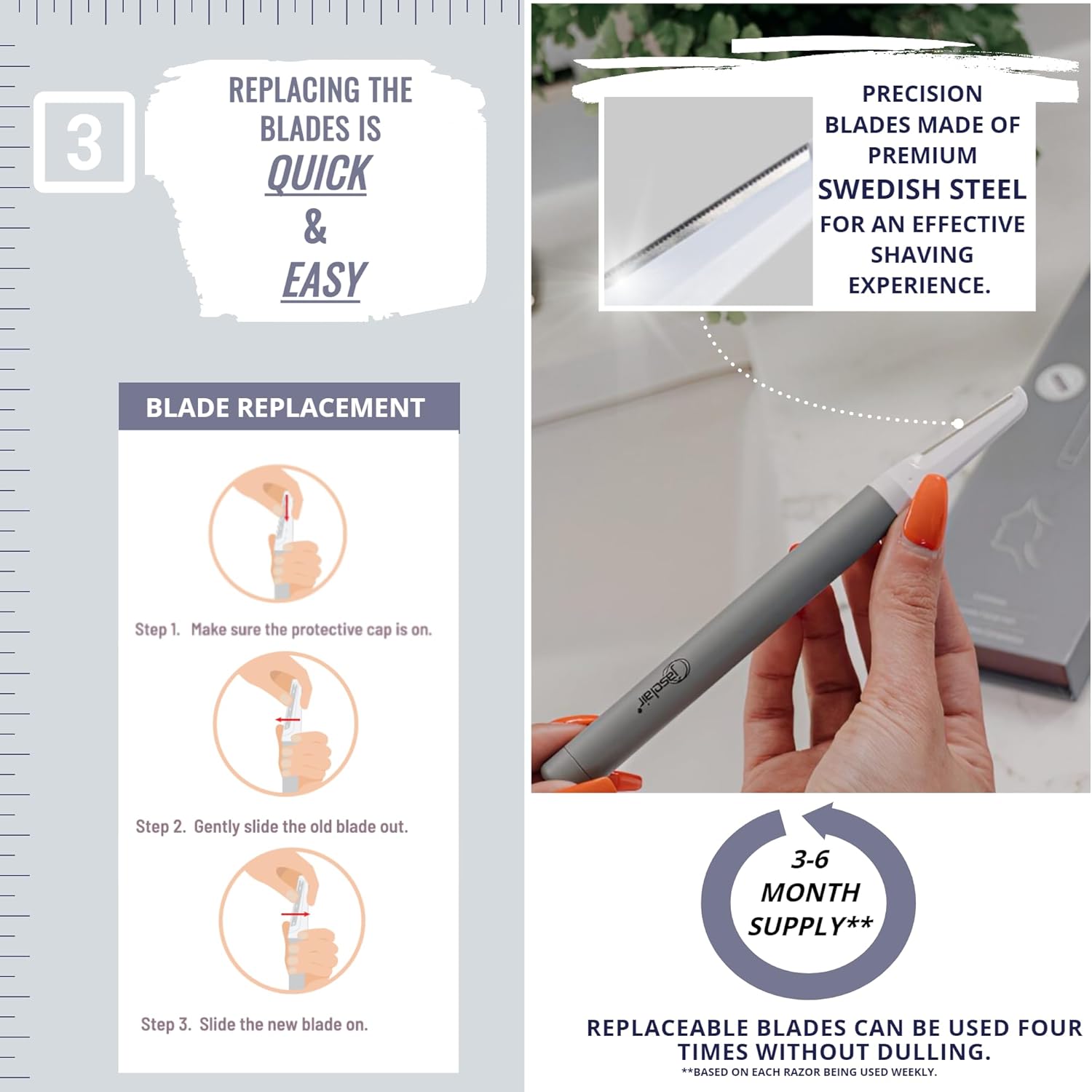 3

REPLACING THE BLADES IS QUICK & EASY

BLADE REPLACEMENT

Step 1. Make sure the protective cap is on.

Step 2. Gently slide the old blade out.

Step 3. Slide the new blade on.

PRECISION BLADES MADE OF PREMIUM SWEDISH STEEL FOR AN EFFECTIVE SHAVING EXPERIENCE.

jasclair

3-6 MONTH SUPPLY**

REPLACEABLE BLADES CAN BE USED FOUR TIMES WITHOUT DULLING.

**BASED ON EACH RAZOR BEING USED WEEKLY.