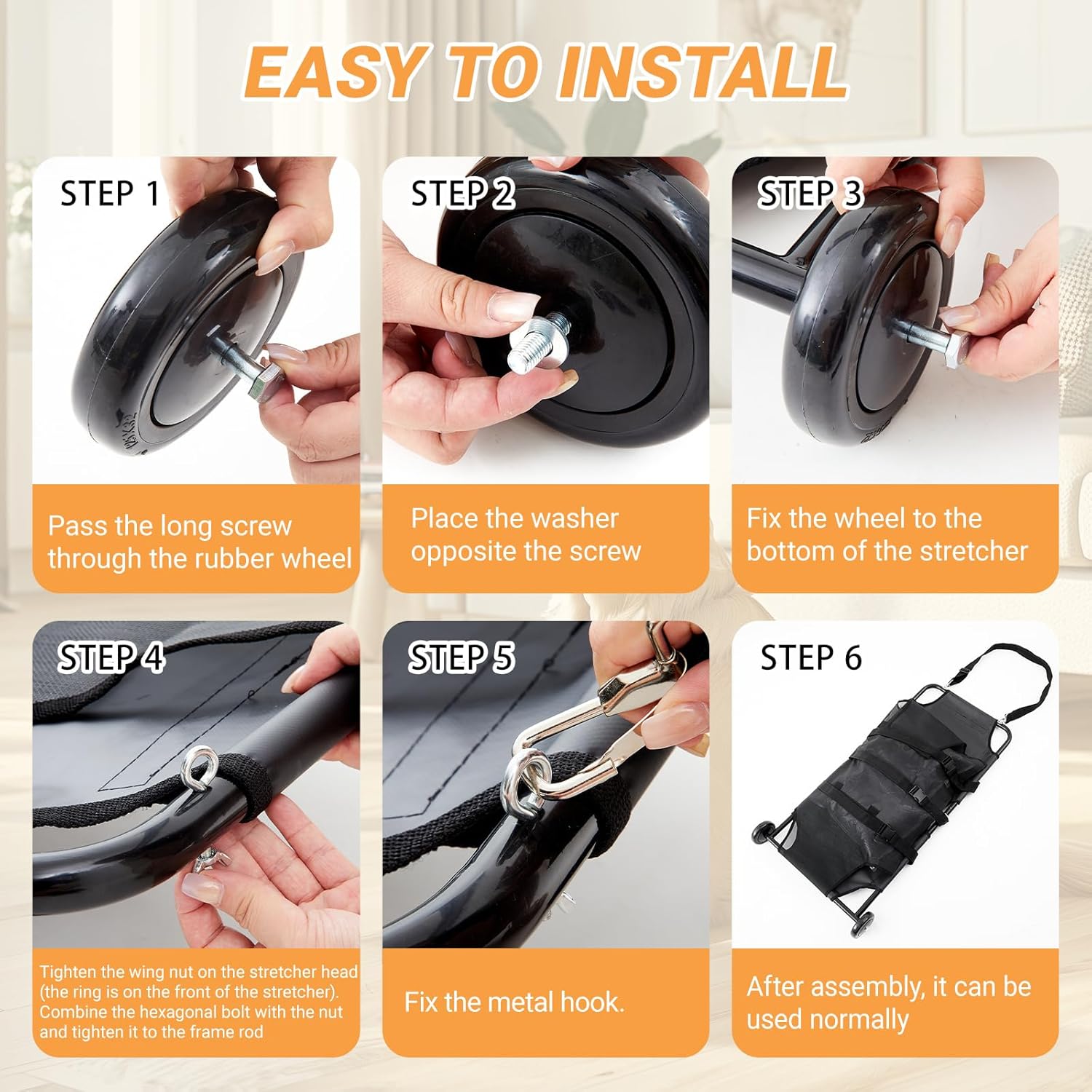 EASY TO INSTALL

STEP 1

Pass the long screw through the rubber wheel

STEP 2

Place the washer opposite the screw

STEP 3

Fix the wheel to the bottom of the stretcher

STEP 4

Tighten the wing nut on the stretcher head (the ring is on the front of the stretcher). Combine the hexagonal bolt with the nut and tighten it to the frame rod

STEP 5

Fix the metal hook.

STEP 6

After assembly, it can be used normally