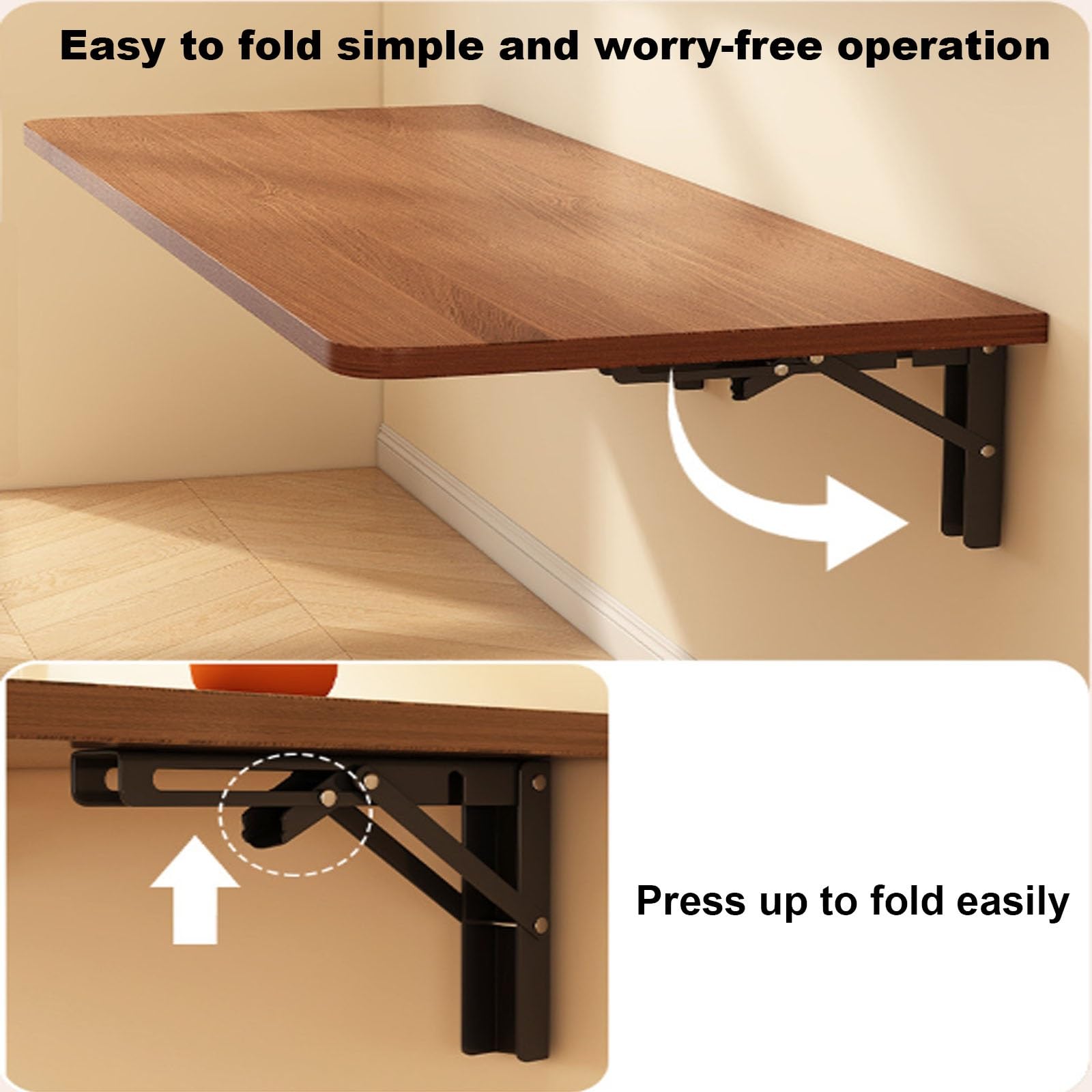 Easy to fold simple and worry-free operation

Press up to fold easily