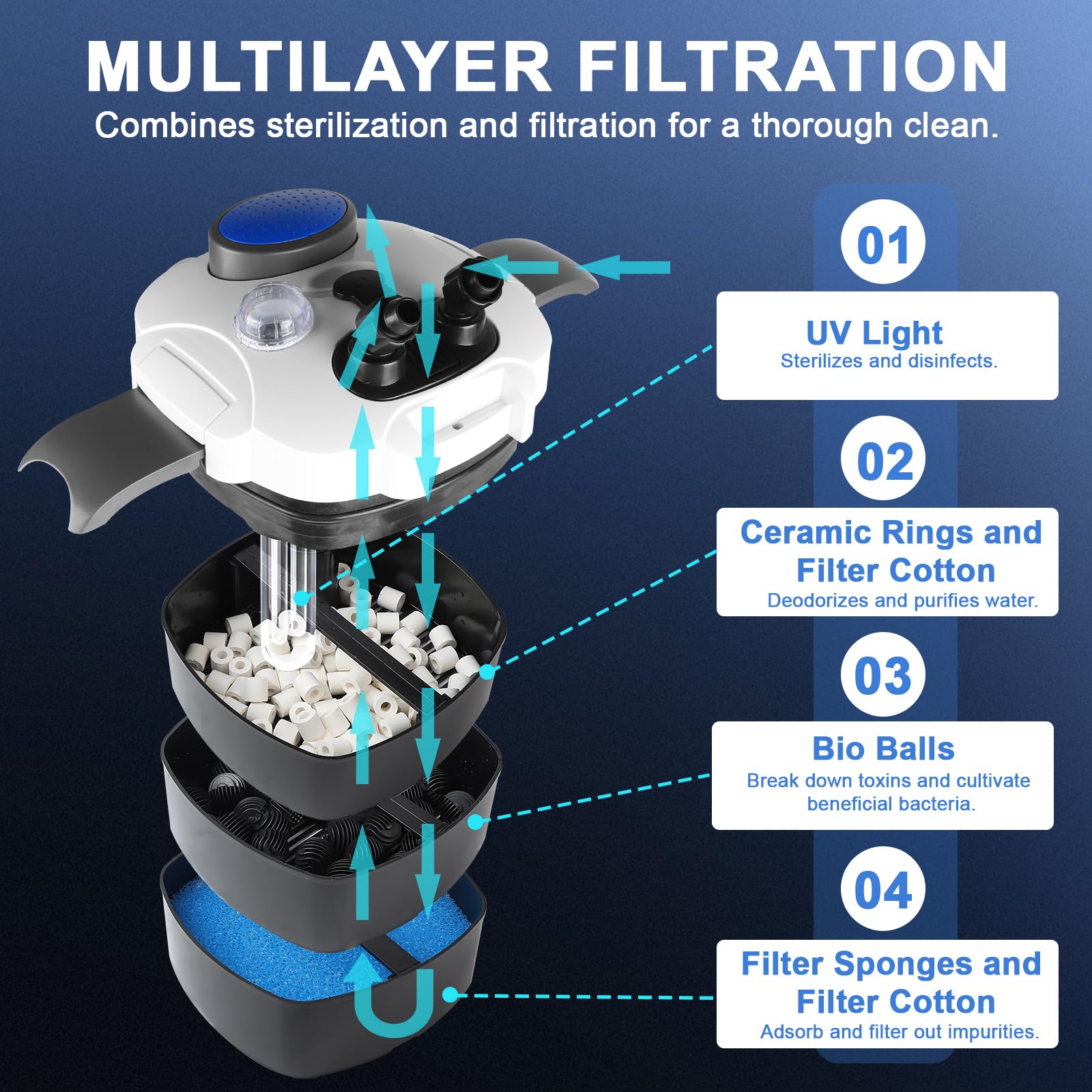 MULTILAYER FILTRATION
Combines sterilization and filtration for a thorough clean.

01
UV Light
Sterilizes and disinfects.

02
Ceramic Rings and Filter Cotton
Deodorizes and purifies water.

03
Bio Balls
Break down toxins and cultivate beneficial bacteria.

04
Filter Sponges and Filter Cotton
Adsorb and filter out impurities.