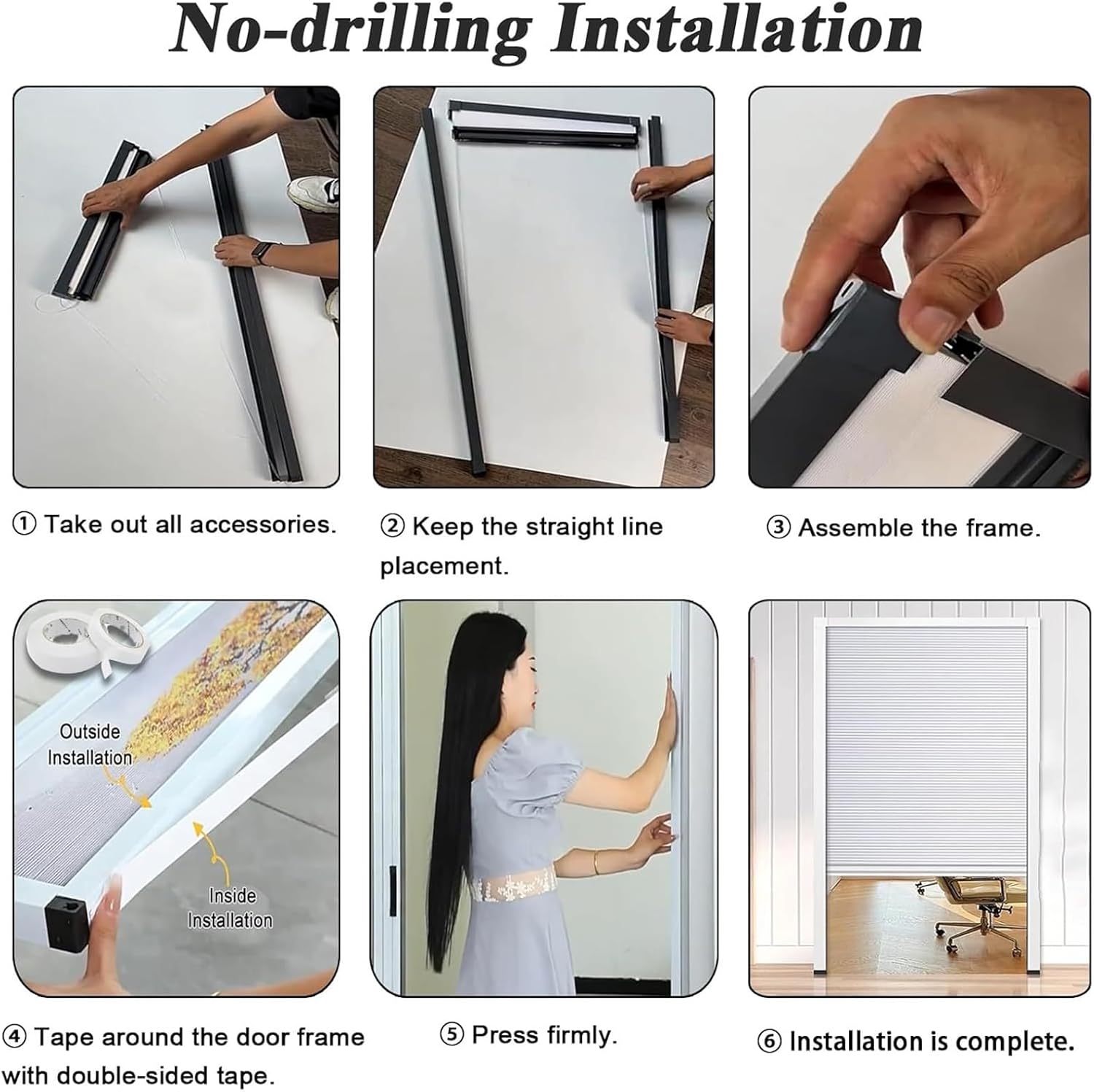 No-drilling Installation

① Take out all accessories.

② Keep the straight line placement.

③ Assemble the frame.

Outside Installation

Inside Installation

④ Tape around the door frame with double-sided tape.

⑤ Press firmly.

⑥ Installation is complete.