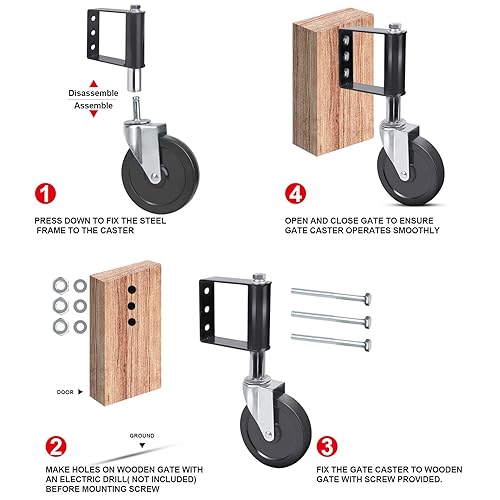 Disassemble
Assemble

1
PRESS DOWN TO FIX THE STEEL FRAME TO THE CASTER

4
OPEN AND CLOSE GATE TO ENSURE GATE CASTER OPERATES SMOOTHLY

DOOR
GROUND

2
MAKE HOLES ON WOODEN GATE WITH AN ELECTRIC DRILL( NOT INCLUDED) BEFORE MOUNTING SCREW

3
FIX THE GATE CASTER TO WOODEN GATE WITH SCREW PROVIDED.