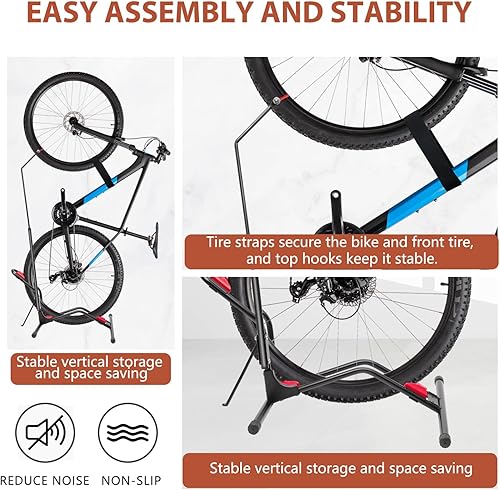 EASY ASSEMBLY AND STABILITY

Stable vertical storage and space saving

REDUCE NOISE

NON-SLIP

Tire straps secure the bike and front tire, and top hooks keep it stable.

Stable vertical storage and space saving