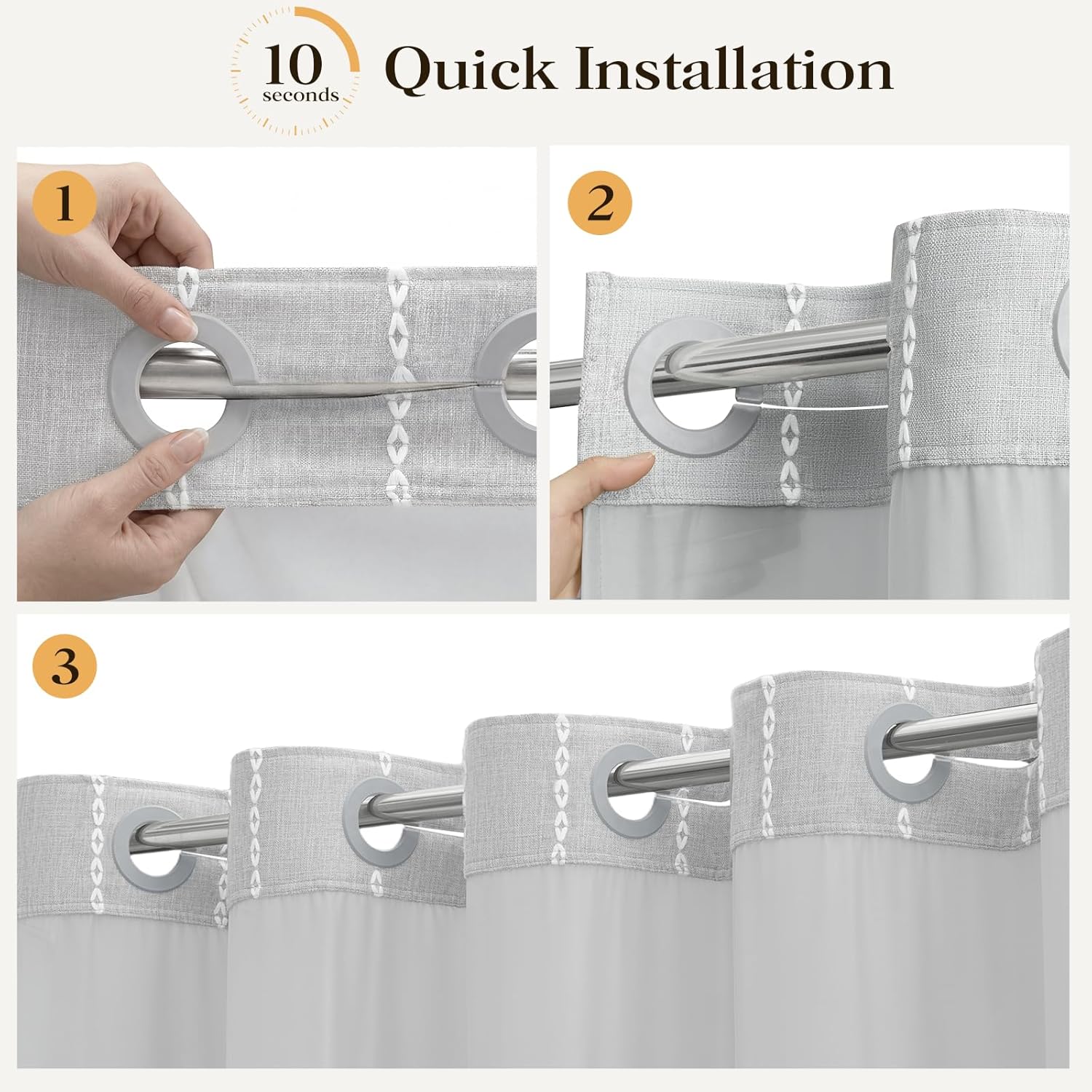 10 seconds Quick Installation

1

2

3