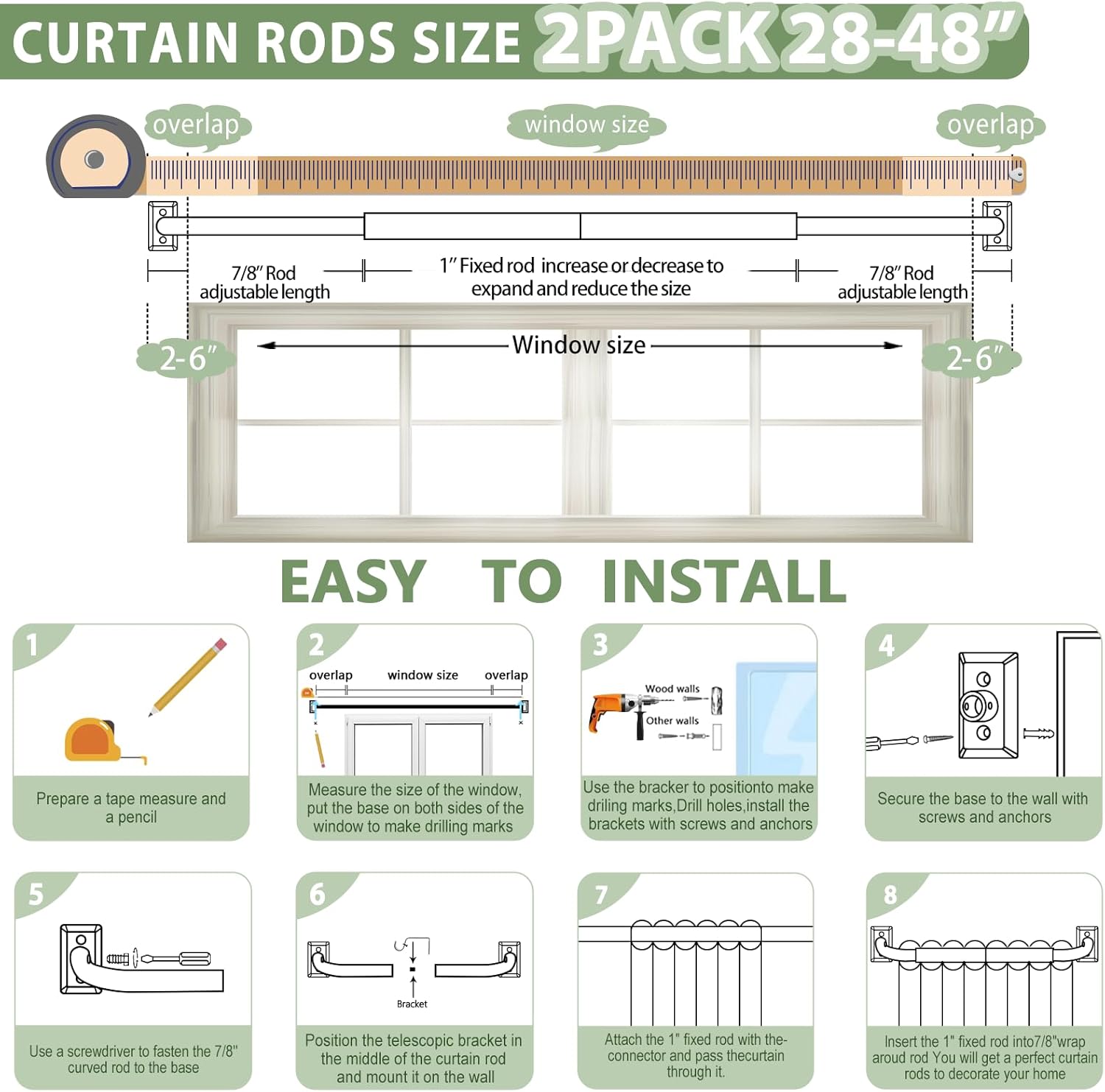 CURTAIN RODS SIZE 2PACK 28-48"

overlap

window size

overlap

7/8" Rod adjustable length

1" Fixed rod increase or decrease to expand and reduce the size

7/8" Rod adjustable length

2-6"

Window size

2-6"

EASY TO INSTALL

1

Prepare a tape measure and a pencil

2

overlap window size overlap

Measure the size of the window, put the base on both sides of the window to make drilling marks

3

Wood walls

Other walls

Use the bracker to positionto make driling marks,Drill holes,install the brackets with screws and anchors

4

Secure the base to the wall with screws and anchors

5

Use a screwdriver to fasten the 7/8" curved rod to the base

6

Bracket

Position the telescopic bracket in the middle of the curtain rod and mount it on the wall

7

Attach the 1" fixed rod with the-connector and pass thecurtain through it.

8

Insert the 1" fixed rod into7/8"wrap aroud rod You will get a perfect curtain rods to decorate your home