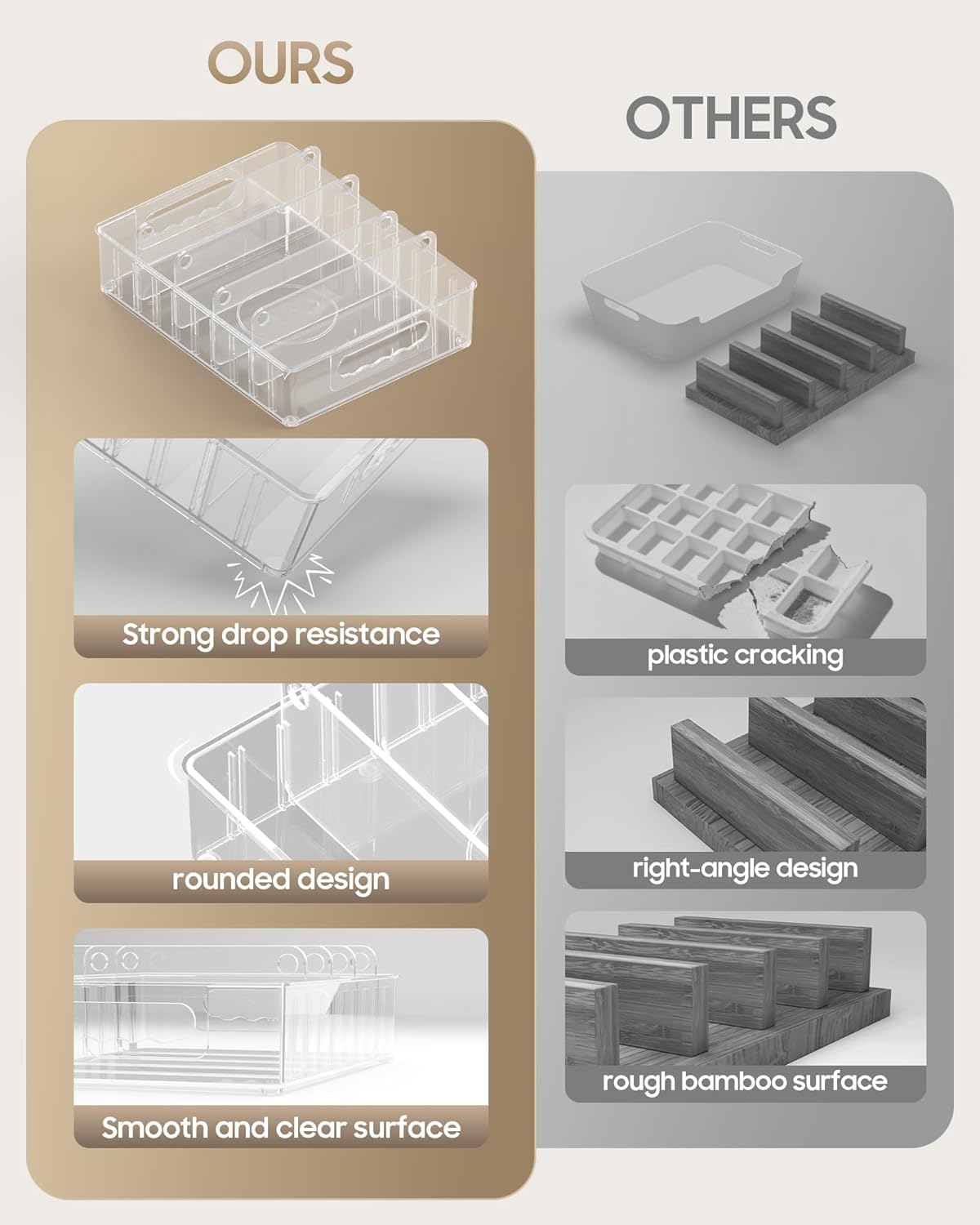 OURS

Strong drop resistance

rounded design

Smooth and clear surface

OTHERS

plastic cracking

right-angle design

rough bamboo surface