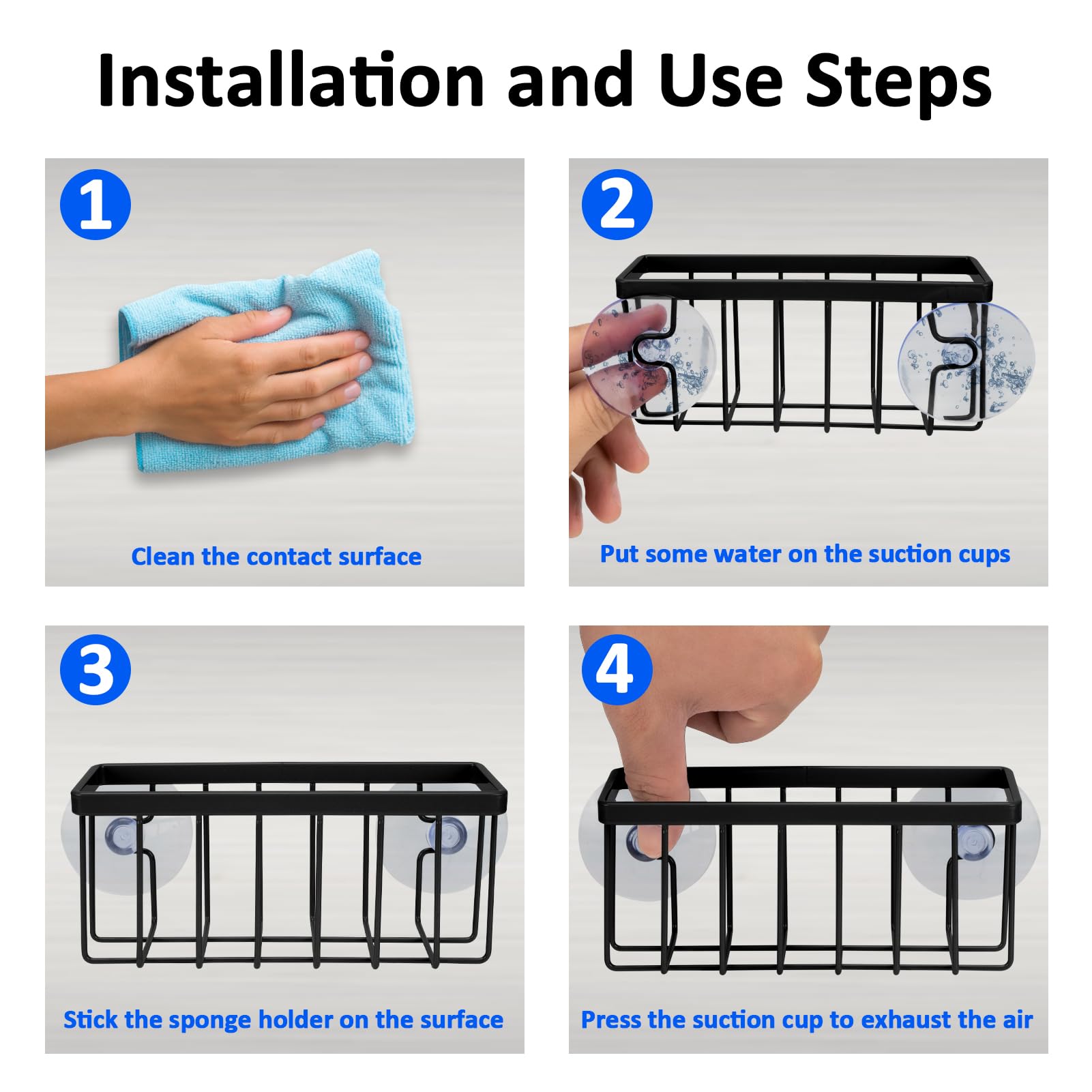 Installation and Use Steps

1

Clean the contact surface

2

Put some water on the suction cups

3

Stick the sponge holder on the surface

4

Press the suction cup to exhaust the air