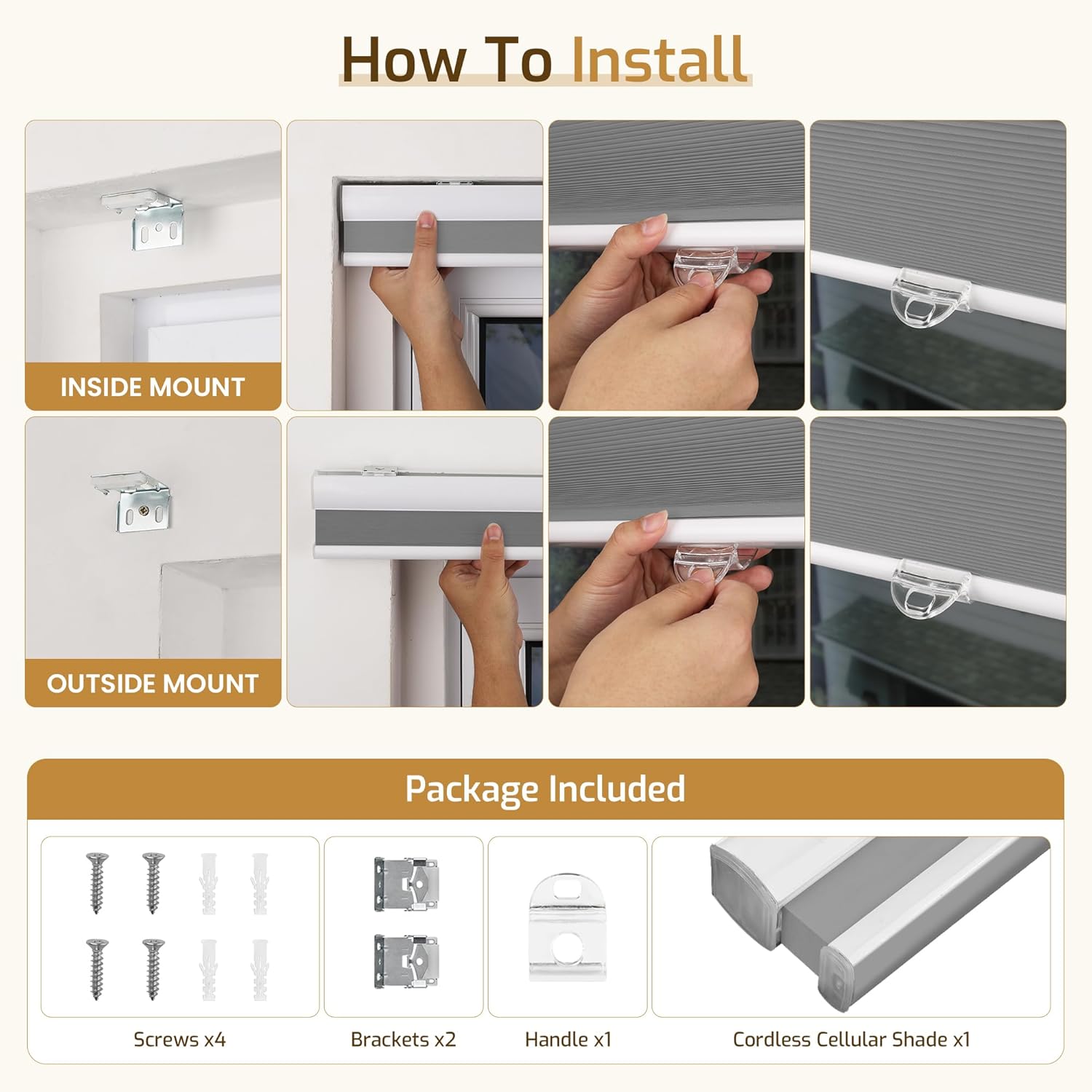 How To Install

INSIDE MOUNT

OUTSIDE MOUNT

Package Included

Screws x4

Brackets x2

Handle x1

Cordless Cellular Shade x1