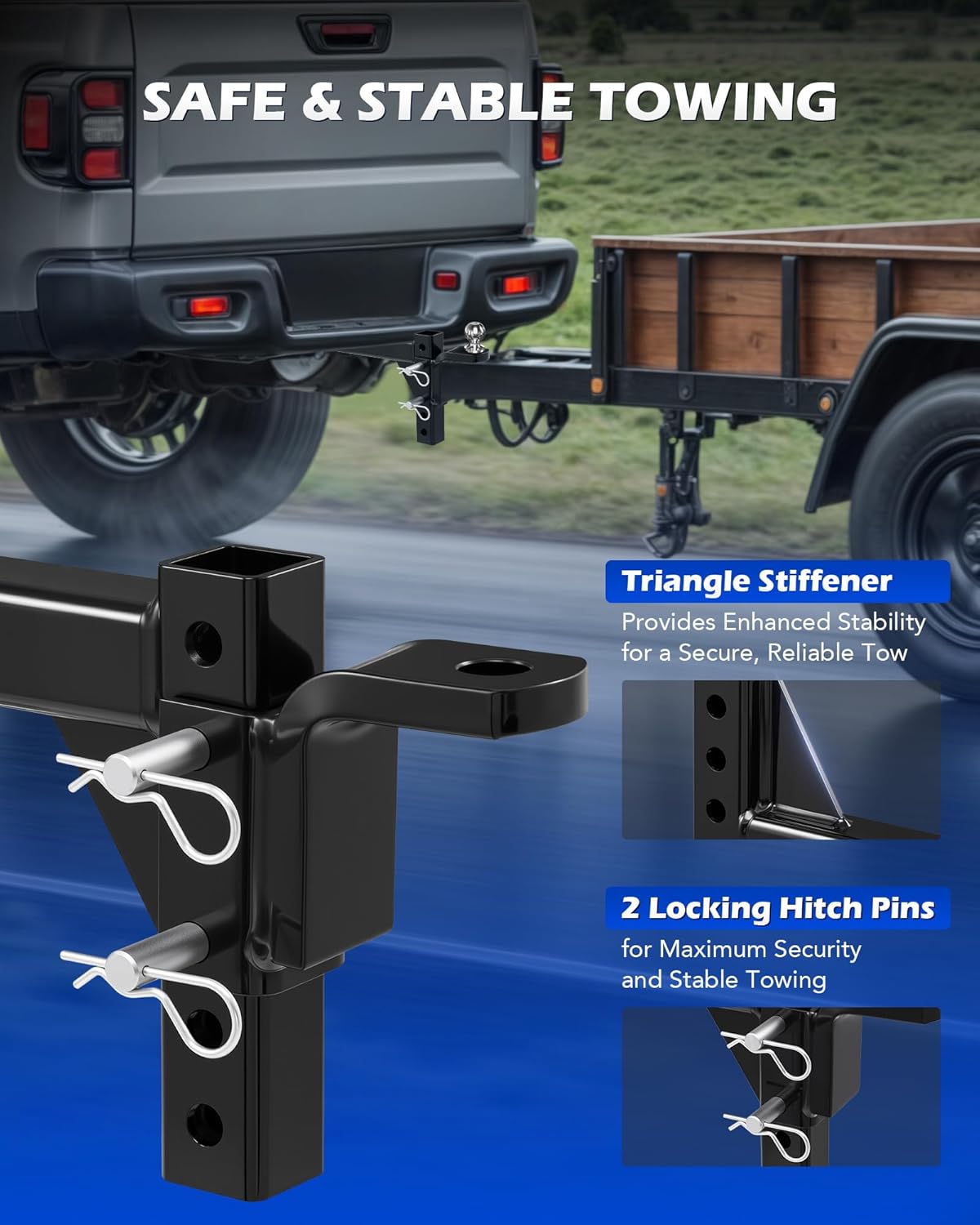 SAFE & STABLE TOWING

Triangle Stiffener

Provides Enhanced Stability for a Secure, Reliable Tow

2 Locking Hitch Pins

for Maximum Security and Stable Towing