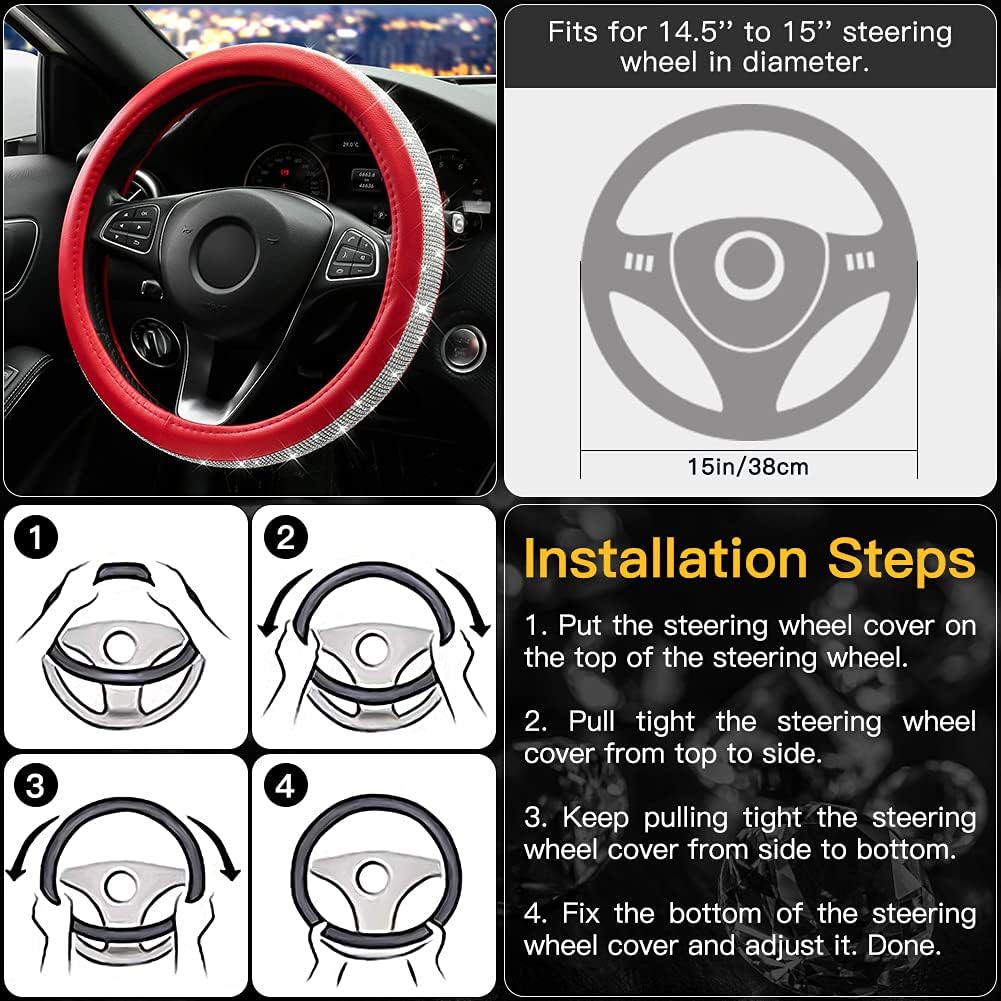 Fits for 14.5'' to 15'' steering wheel in diameter.

15in/38cm

1

2

3

4

Installation Steps

1. Put the steering wheel cover on the top of the steering wheel.

2. Pull tight the steering wheel cover from top to side.

3. Keep pulling tight the steering wheel cover from side to bottom.

4. Fix the bottom of the steering wheel cover and adjust it. Done.