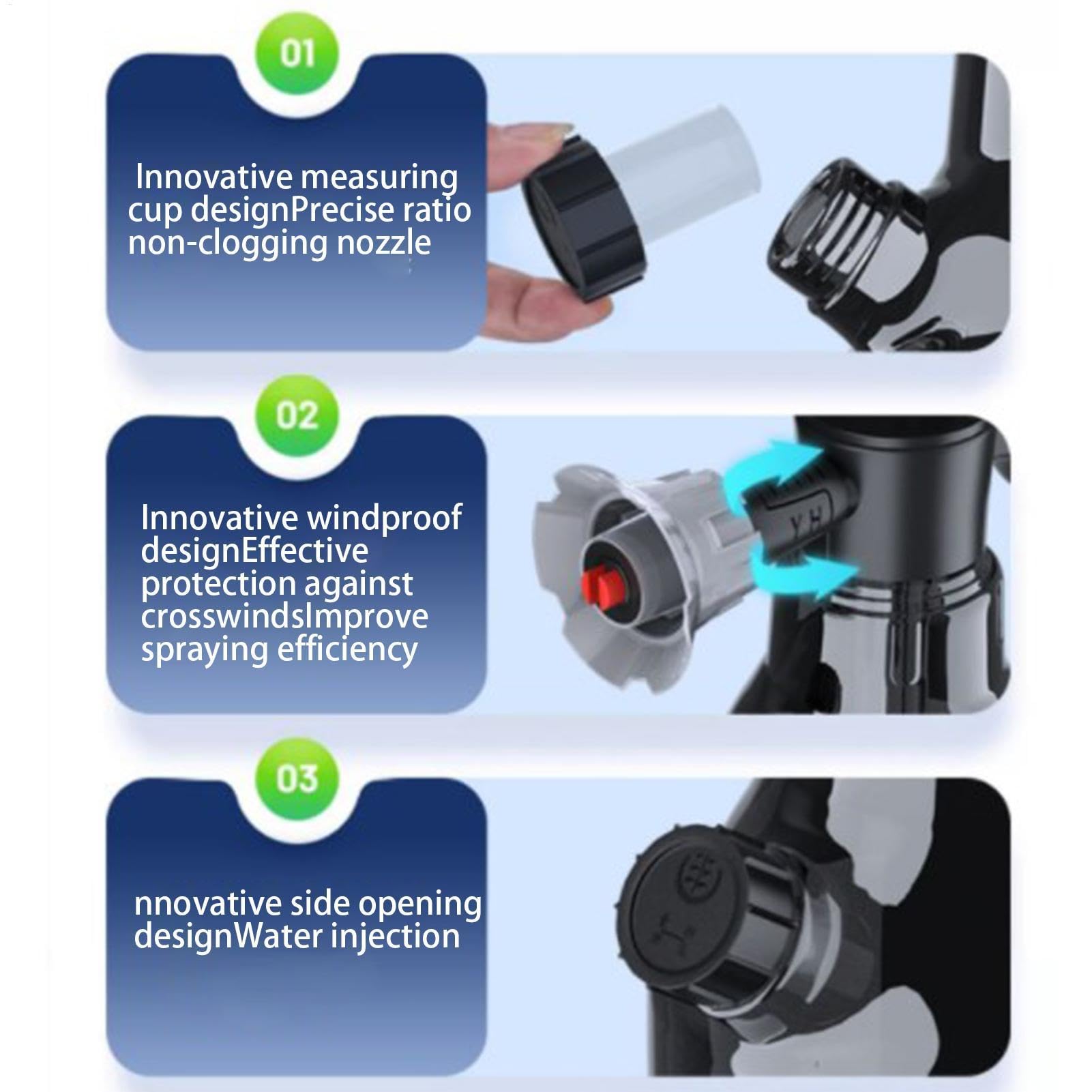 01

Innovative measuring cup designPrecise ratio non-clogging nozzle

02

Innovative windproof designEffective protection against crosswindsImprove spraying efficiency

YH

03

nnovative side opening designWater injection