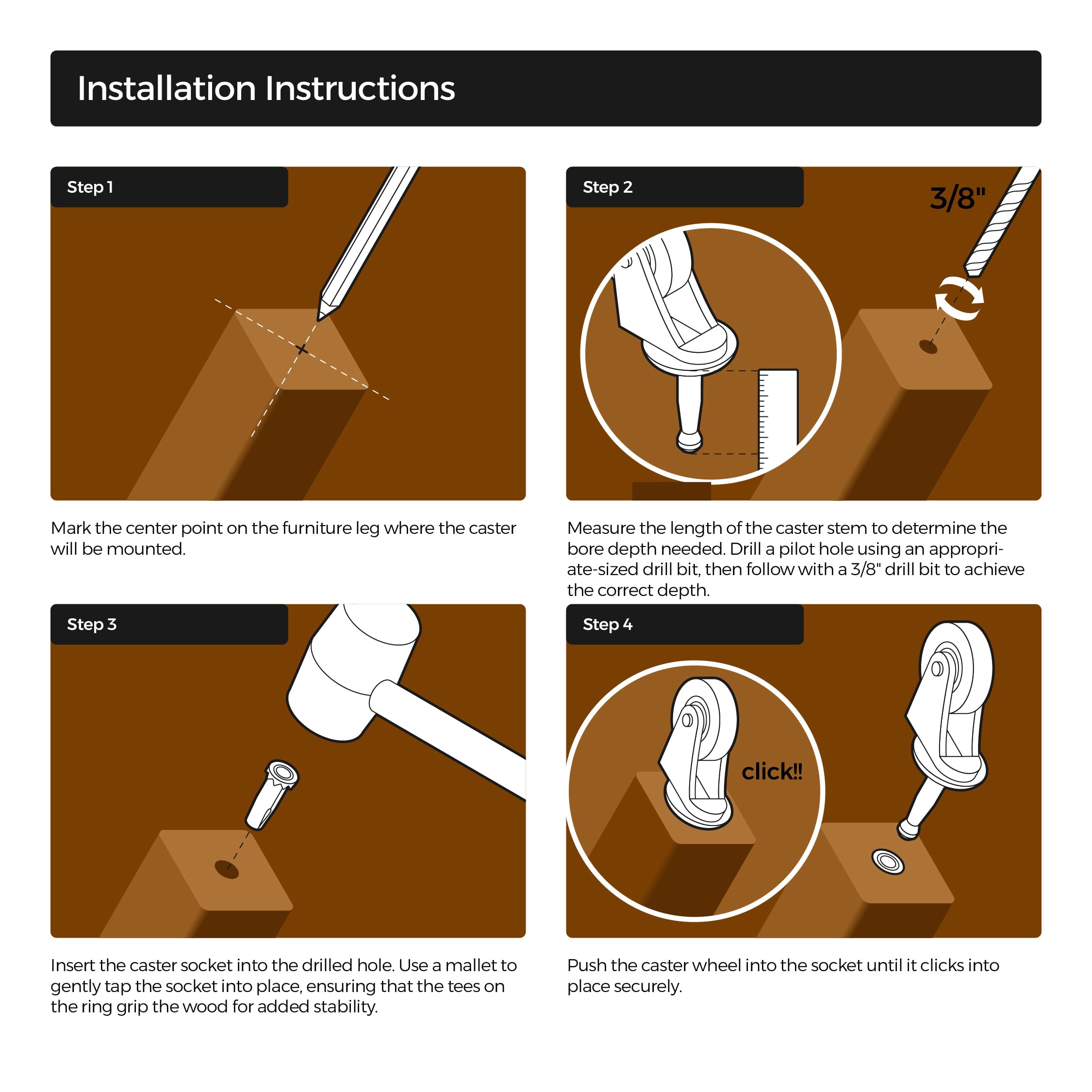 Installation Instructions

Step 1

Mark the center point on the furniture leg where the caster will be mounted.

Step 2

3/8"

Measure the length of the caster stem to determine the bore depth needed. Drill a pilot hole using an appropriate-sized drill bit, then follow with a 3/8" drill bit to achieve the correct depth.

Step 3

Insert the caster socket into the drilled hole. Use a mallet to gently tap the socket into place, ensuring that the tees on the ring grip the wood for added stability.

Step 4

click!!

Push the caster wheel into the socket until it clicks into place securely.