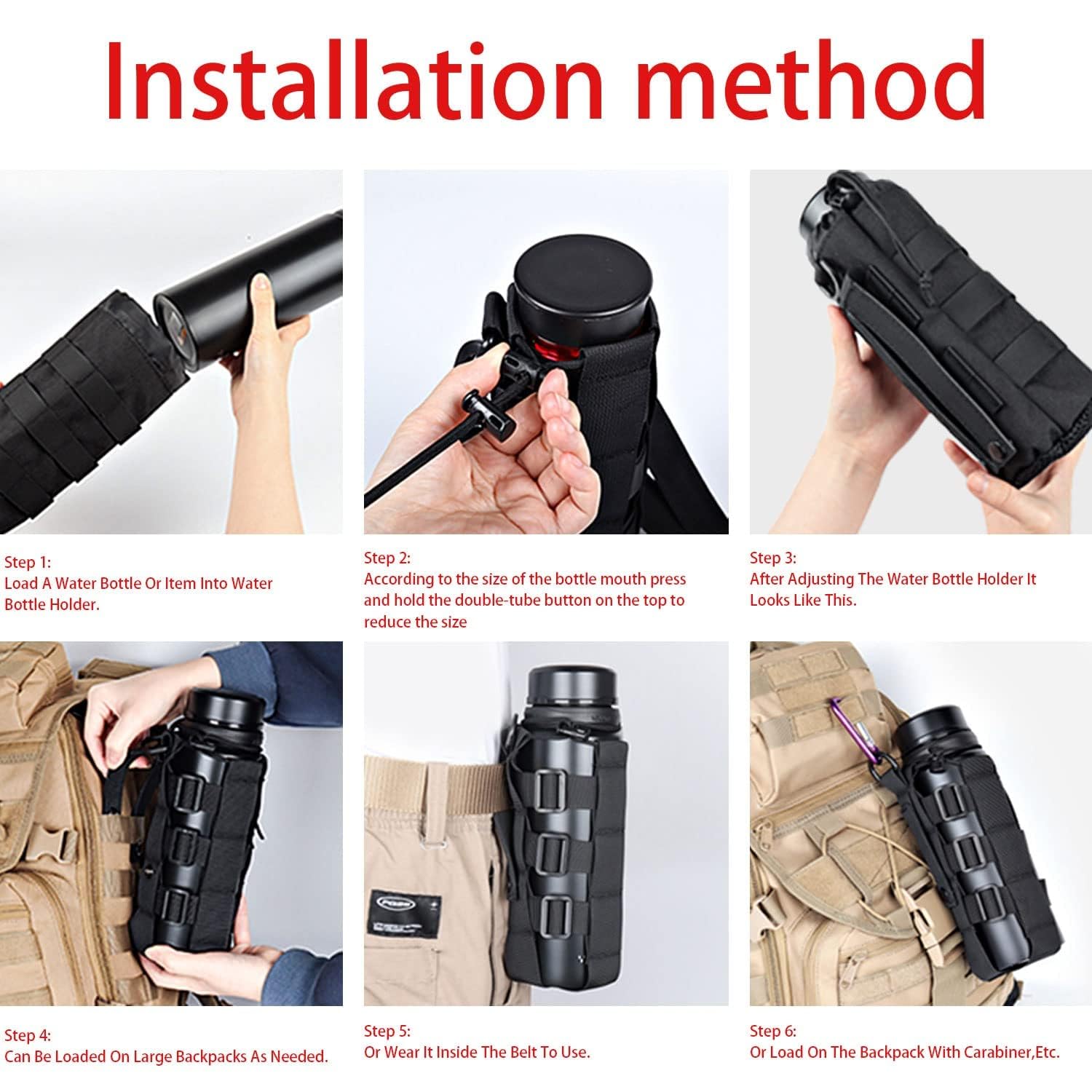 Installation method

Step 1:
Load A Water Bottle Or Item Into Water Bottle Holder.

Step 2:
According to the size of the bottle mouth press and hold the double-tube button on the top to reduce the size

Step 3:
After Adjusting The Water Bottle Holder It Looks Like This.

Step 4:
Can Be Loaded On Large Backpacks As Needed.

Step 5:
Or Wear It Inside The Belt To Use.

Step 6:
Or Load On The Backpack With Carabiner,Etc.