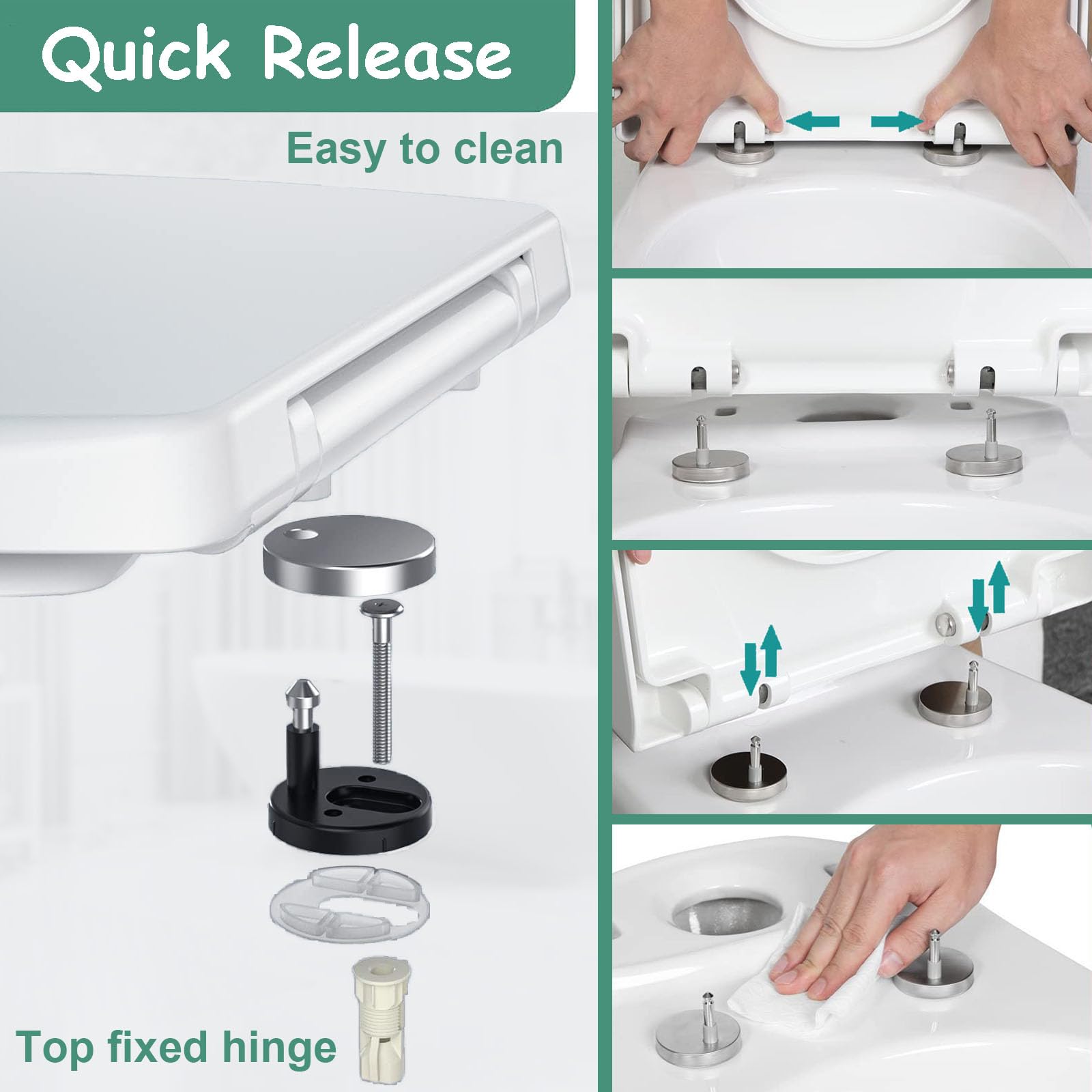 Quick Release

Easy to clean

Top fixed hinge