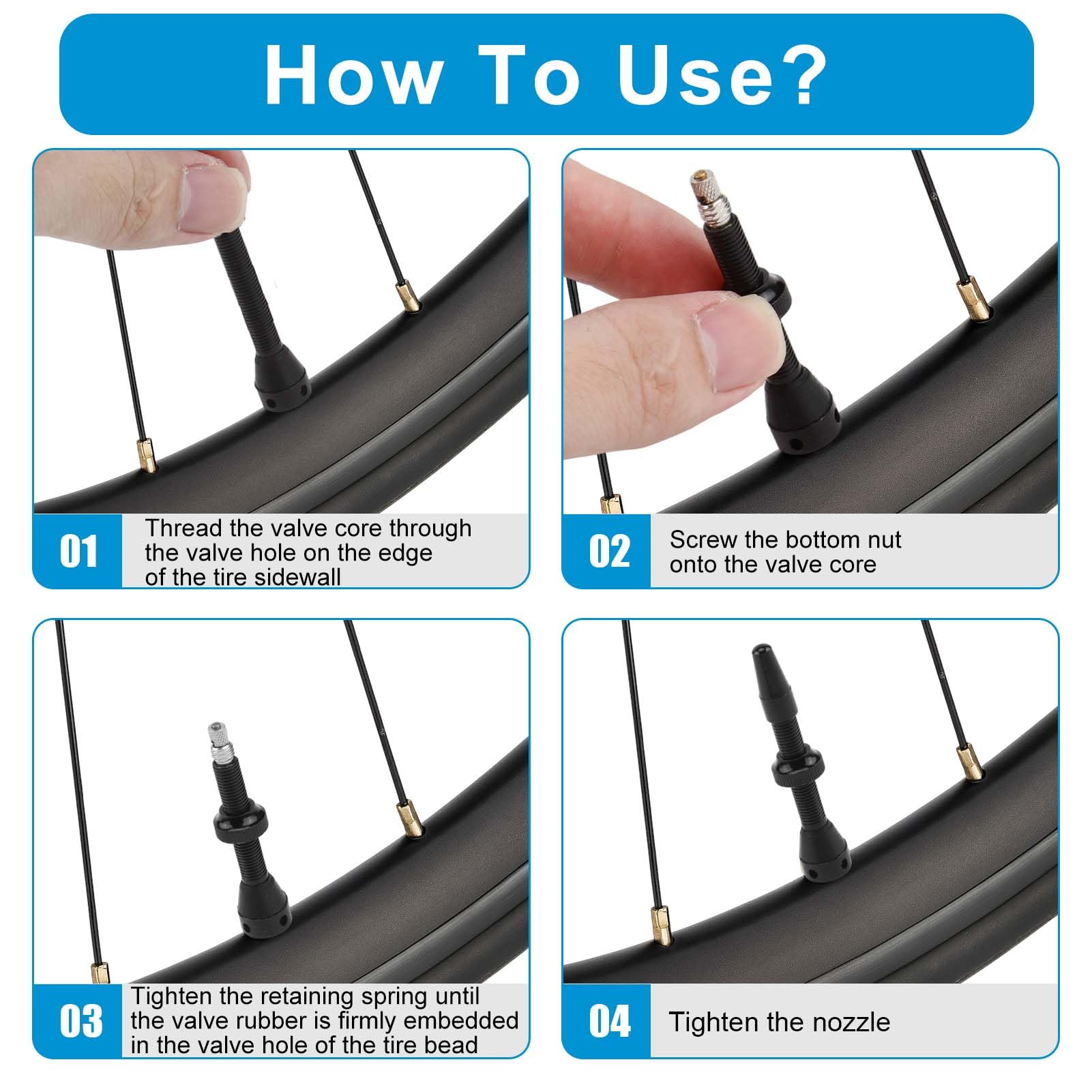 How To Use?

01 Thread the valve core through the valve hole on the edge of the tire sidewall

02 Screw the bottom nut onto the valve core

03 Tighten the retaining spring until the valve rubber is firmly embedded in the valve hole of the tire bead

04 Tighten the nozzle