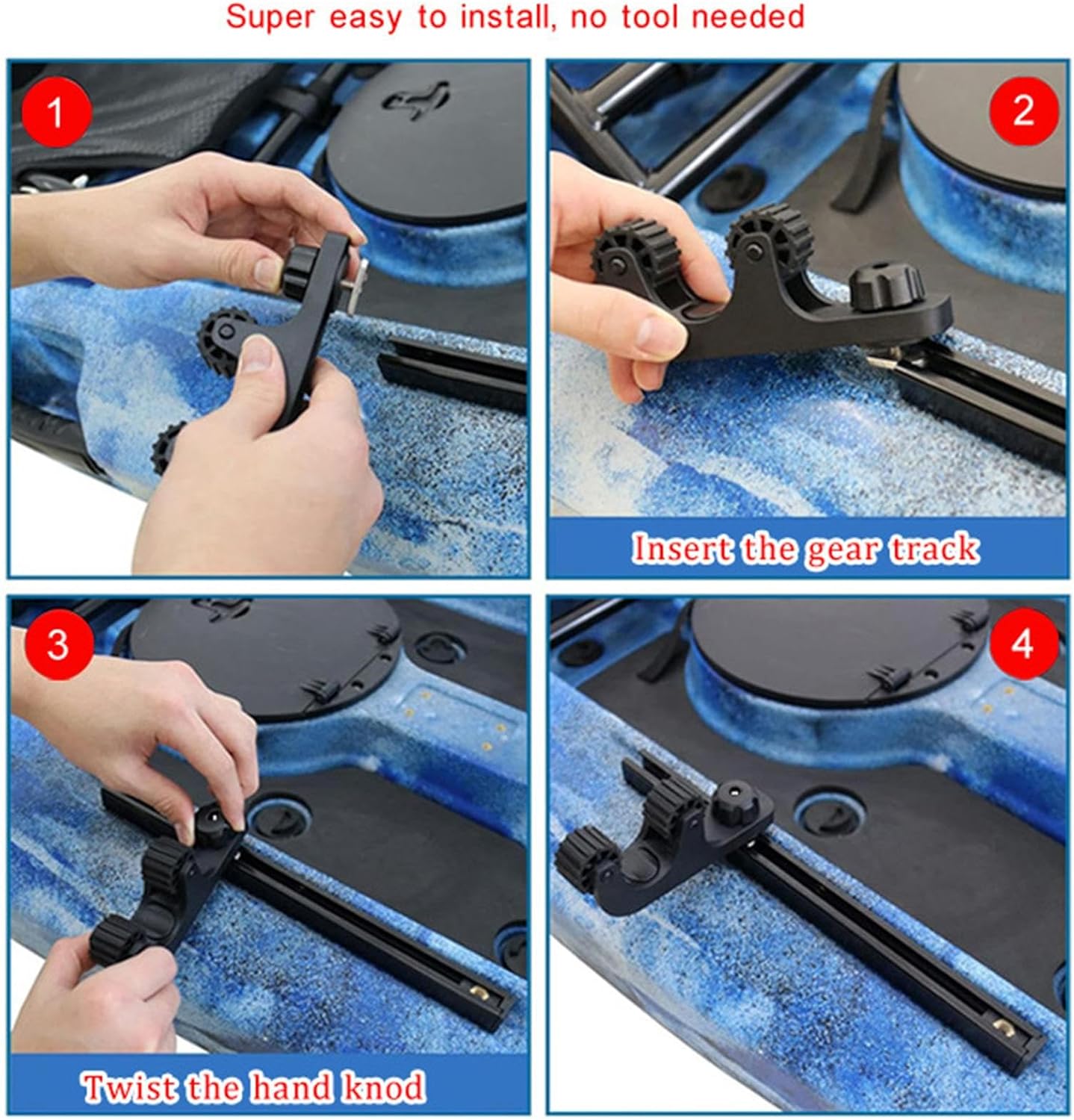 Super easy to install, no tool needed

1

2

Insert the gear track

3

Twist the hand knod

4