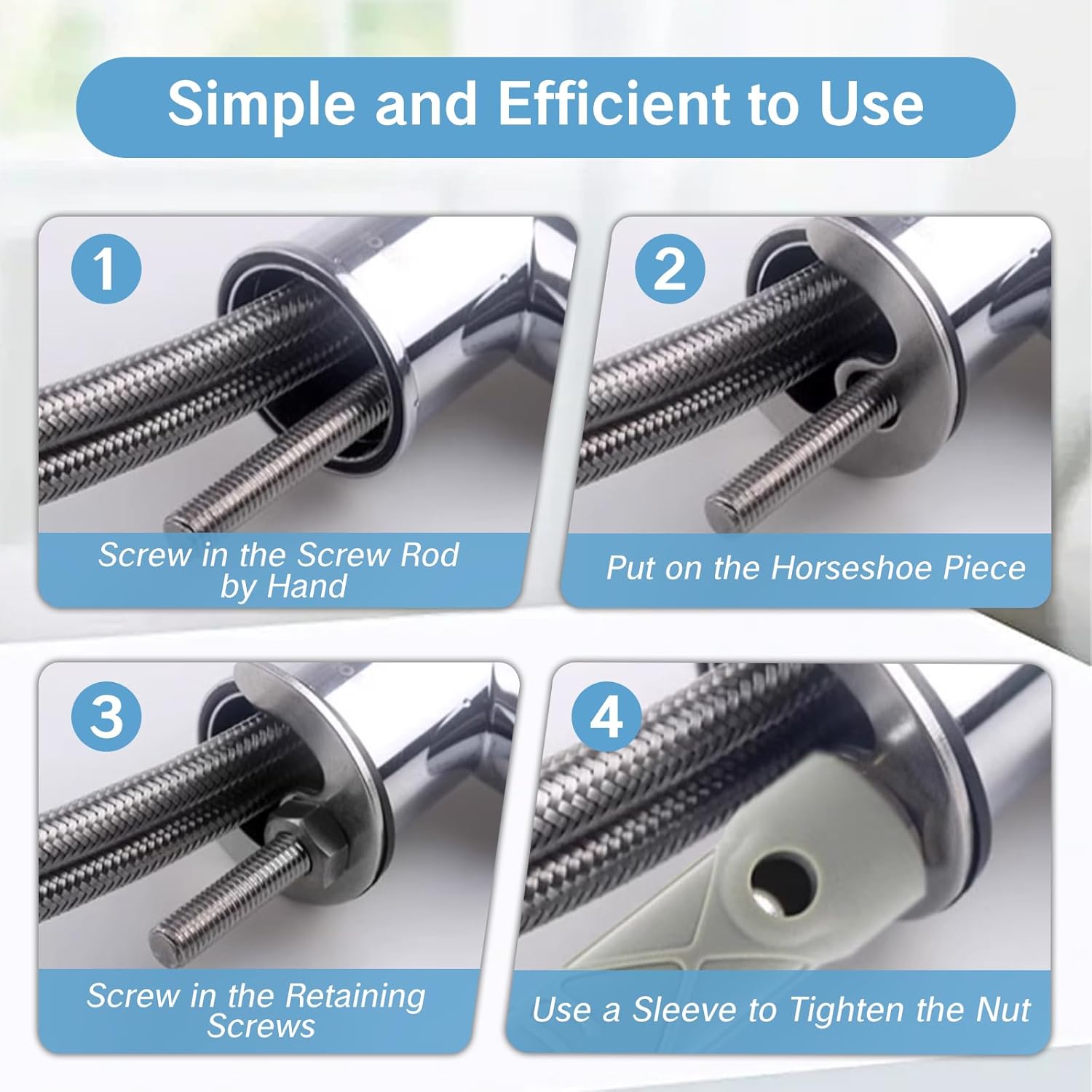 Simple and Efficient to Use

1

Screw in the Screw Rod by Hand

2

Put on the Horseshoe Piece

3

Screw in the Retaining Screws

4

Use a Sleeve to Tighten the Nut