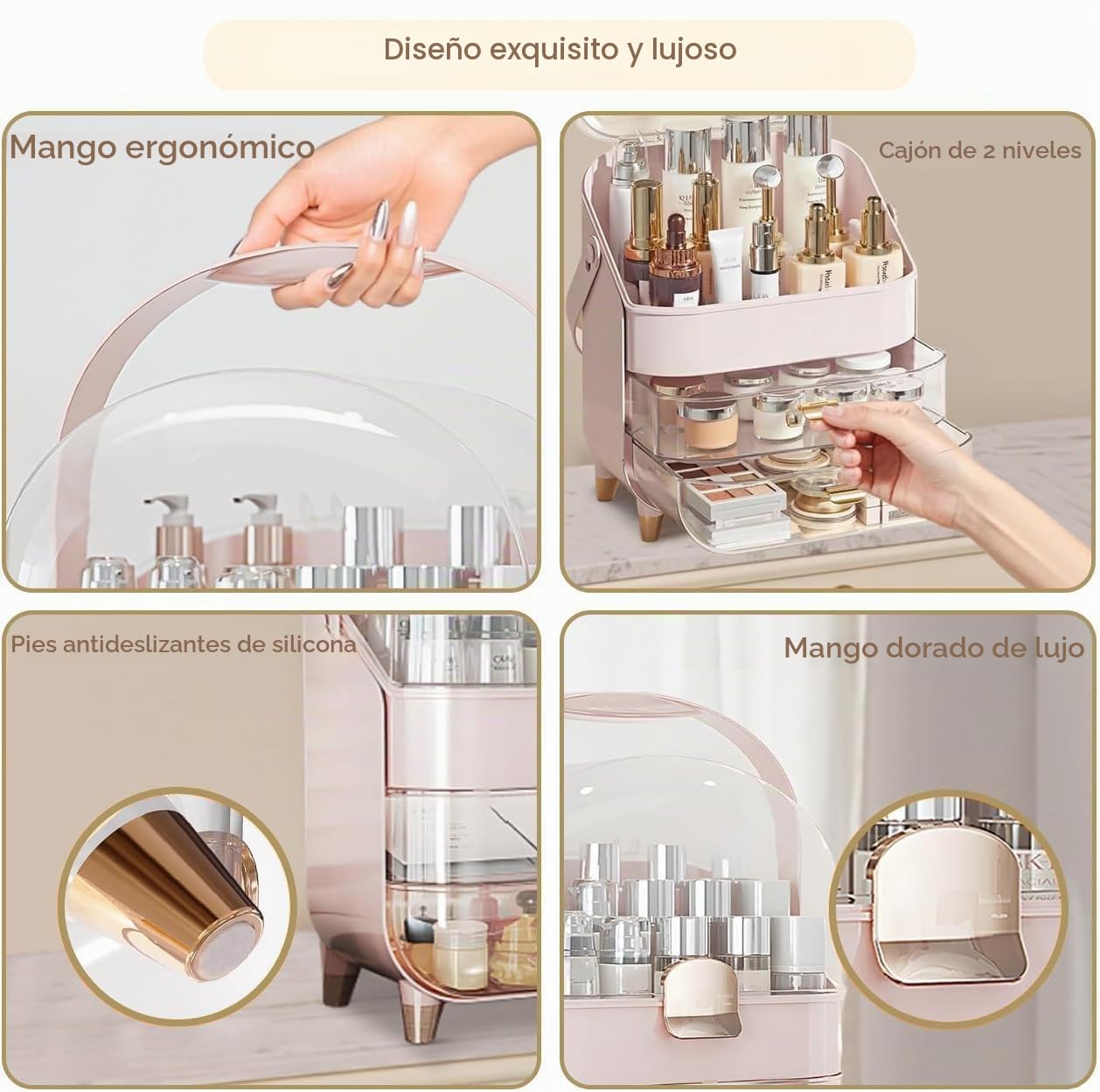 Diseño exquisito y lujoso

Mango ergonómico

Cajón de 2 niveles

Pies antideslizantes de silicona

Mango dorado de lujo