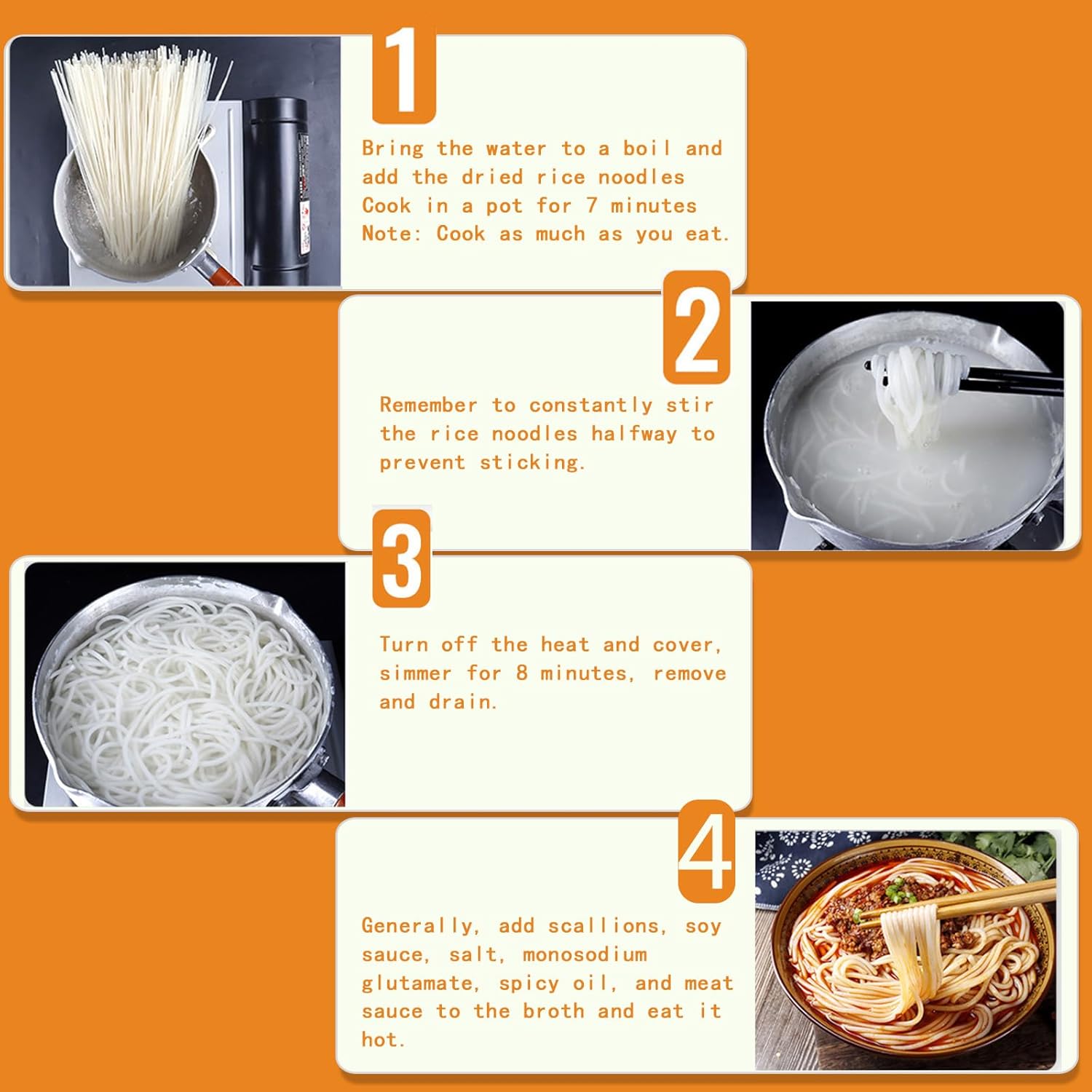 1

Bring the water to a boil and add the dried rice noodles Cook in a pot for 7 minutes Note: Cook as much as you eat.

2

Remember to constantly stir the rice noodles halfway to prevent sticking.

3

Turn off the heat and cover, simmer for 8 minutes, remove and drain.

4

Generally, add scallions, soy sauce, salt, monosodium glutamate, spicy oil, and meat sauce to the broth and eat it hot.