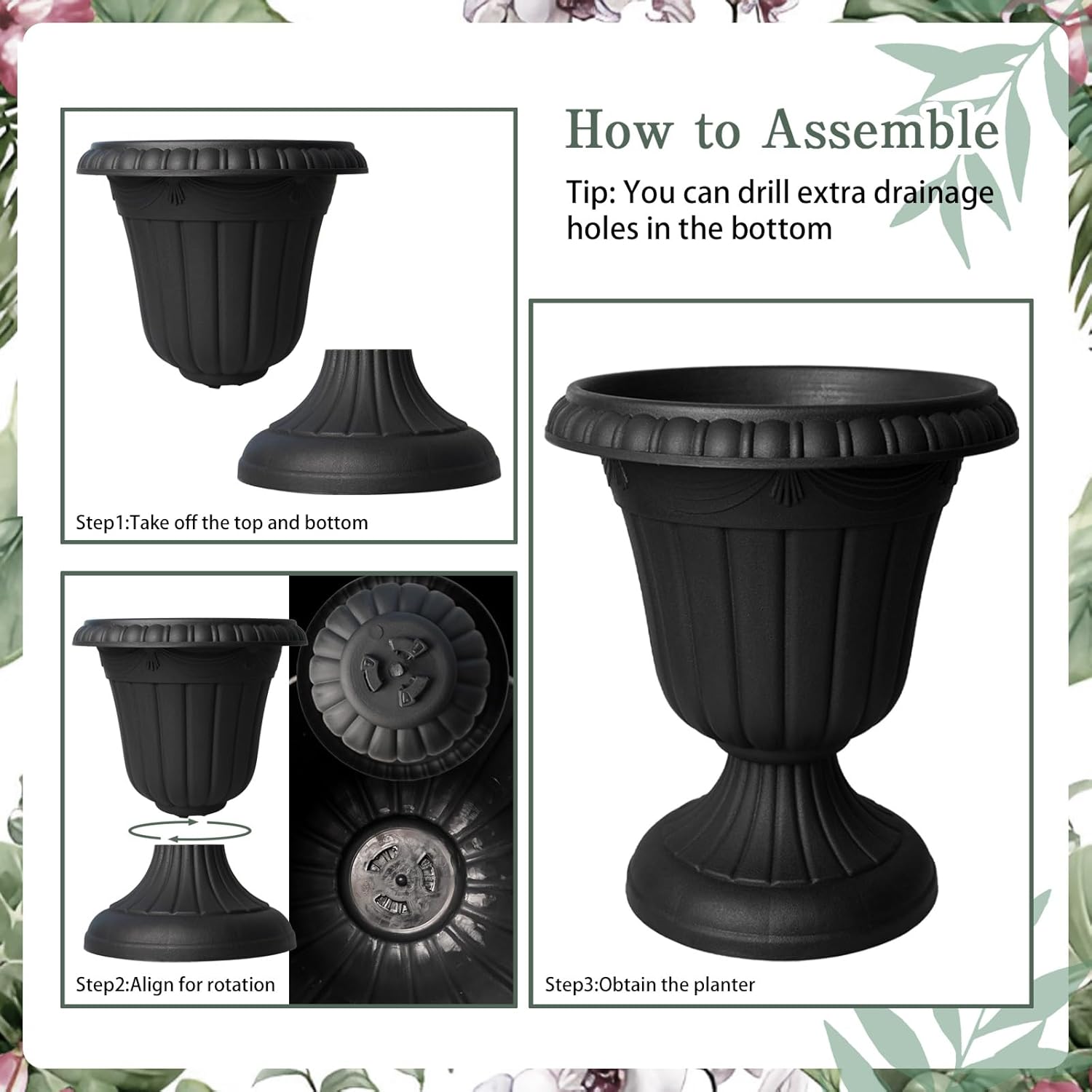 How to Assemble

Tip: You can drill extra drainage holes in the bottom

Step1:Take off the top and bottom

Step2:Align for rotation

Step3:Obtain the planter