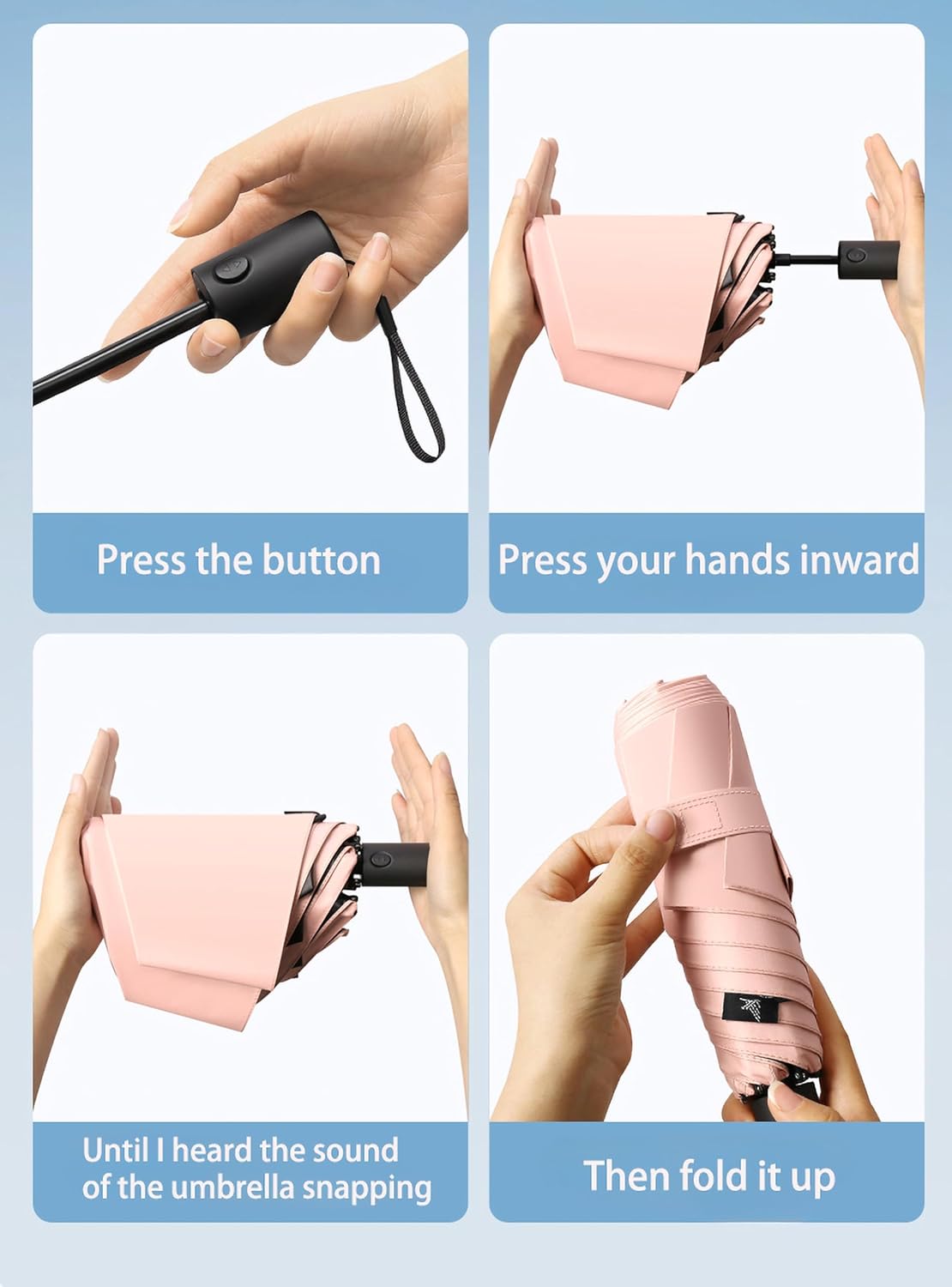 Press the button

Press your hands inward

Until I heard the sound of the umbrella snapping

Then fold it up