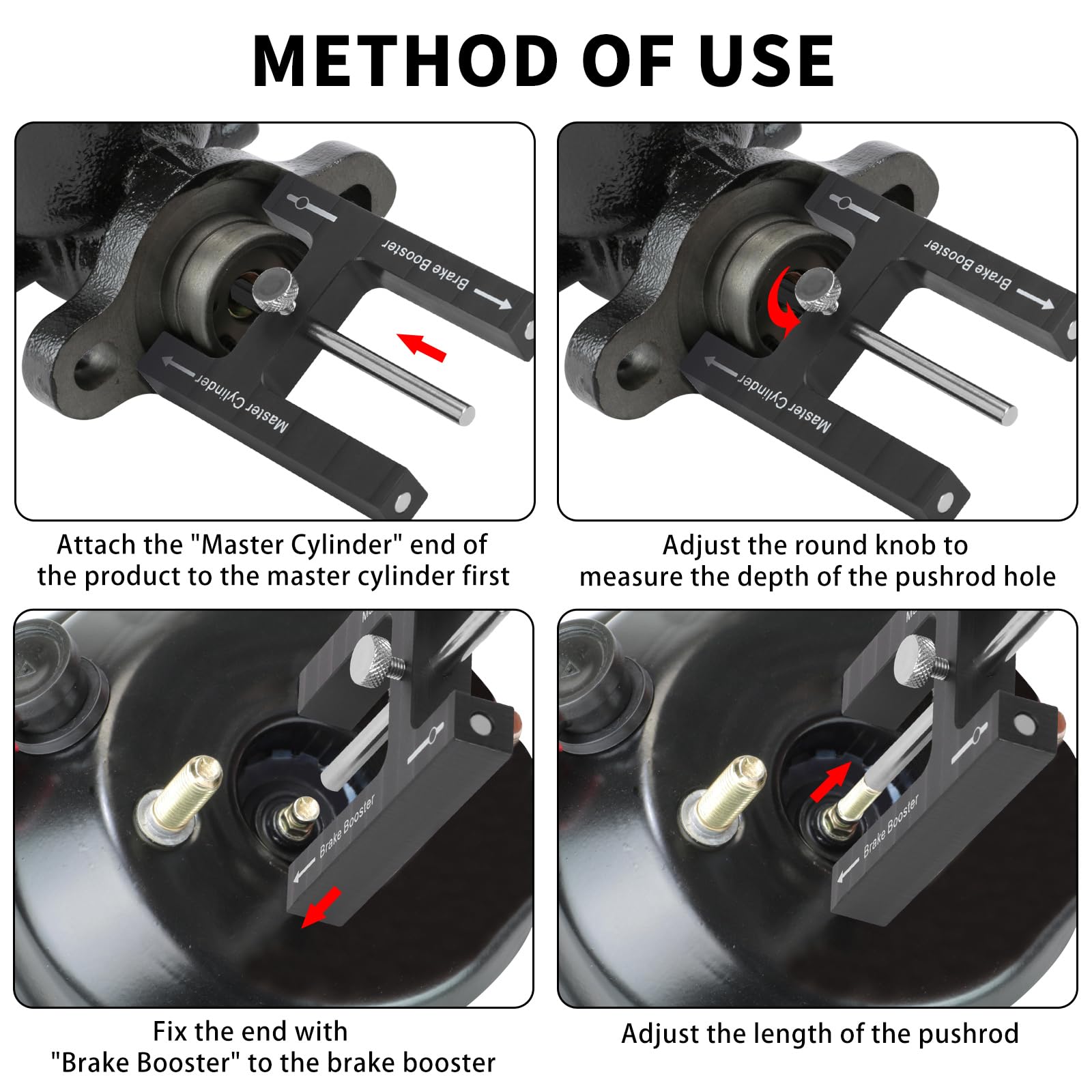 METHOD OF USE

Brake Booster
Master Cylinder

Attach the "Master Cylinder" end of the product to the master cylinder first

Brake Booster
Master Cylinder

Adjust the round knob to measure the depth of the pushrod hole

Brake Booster

Fix the end with "Brake Booster" to the brake booster

Brake Booster

Adjust the length of the pushrod