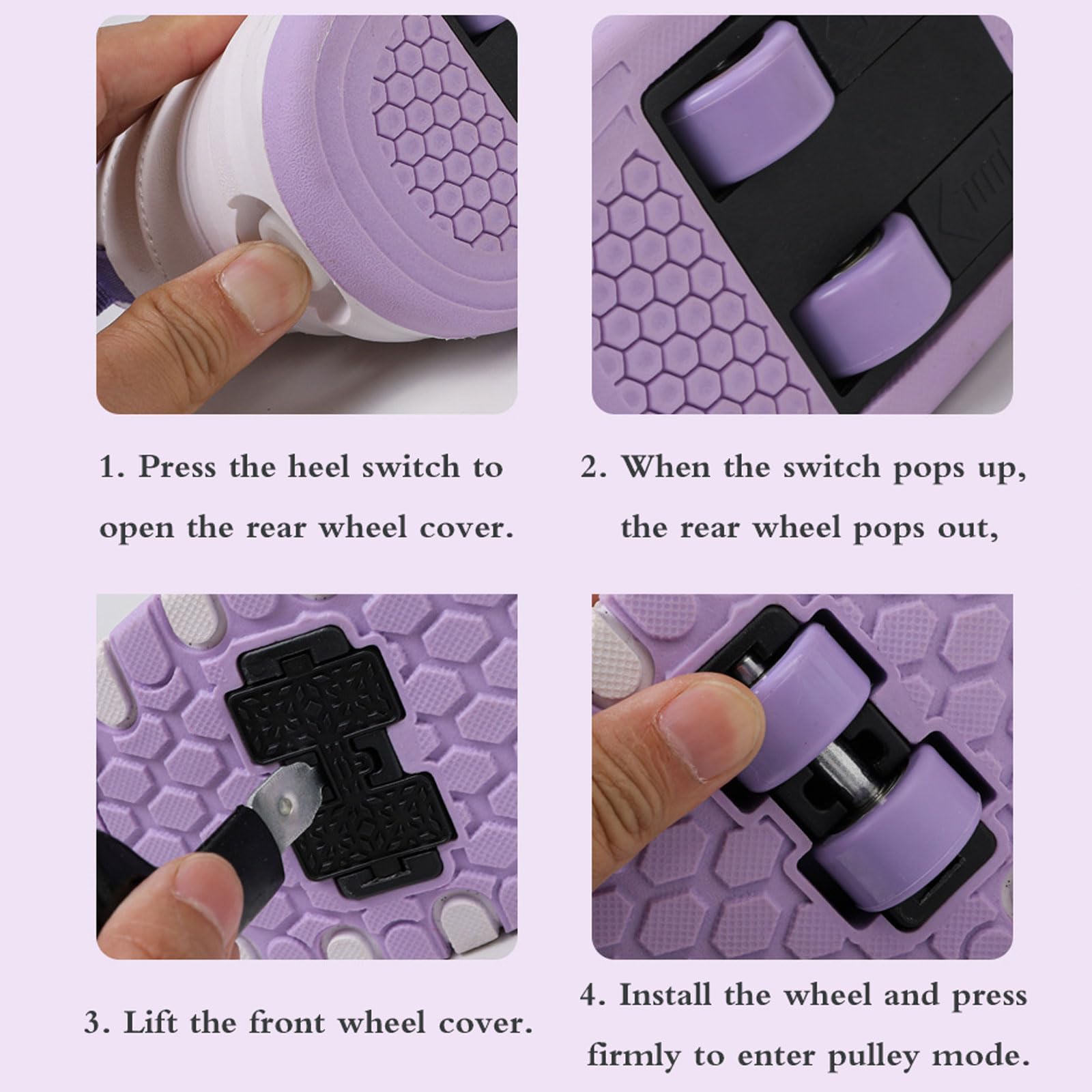 1. Press the heel switch to open the rear wheel cover.

2. When the switch pops up, the rear wheel pops out,

3. Lift the front wheel cover.

4. Install the wheel and press firmly to enter pulley mode.