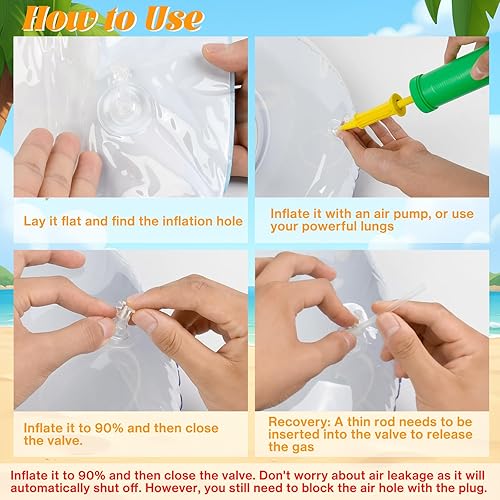 How to Use

Lay it flat and find the inflation hole

Inflate it with an air pump, or use your powerful lungs

Inflate it to 90% and then close the valve.

Recovery: A thin rod needs to be inserted into the valve to release the gas

Inflate it to 90% and then close the valve. Don't worry about air leakage as it will automatically shut off. However, you still need to block the air hole with the plug.