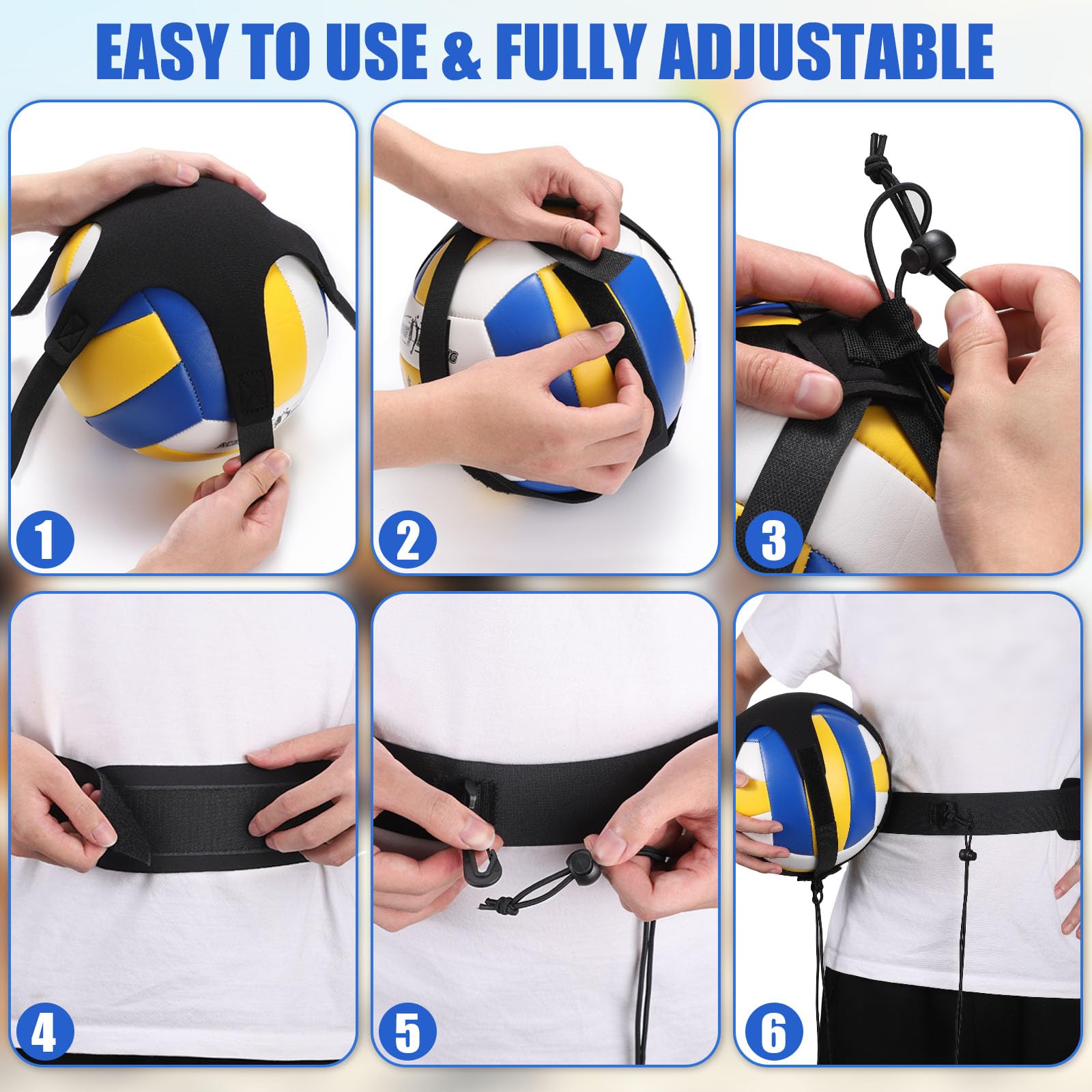 EASY TO USE & FULLY ADJUSTABLE

1

2

3

4

5

6