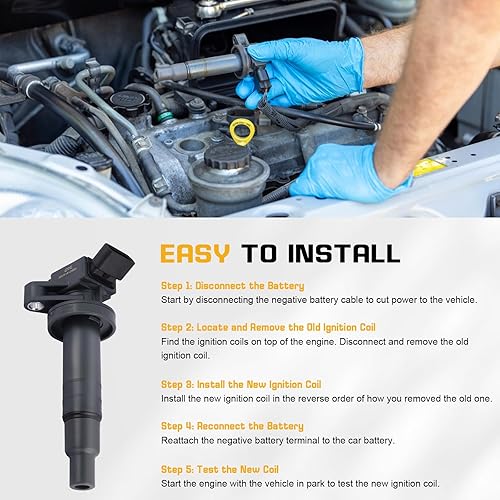 EASY TO INSTALL

Step 1: Disconnect the Battery
Start by disconnecting the negative battery cable to cut power to the vehicle.

Step 2: Locate and Remove the Old Ignition Coil
Find the ignition coils on top of the engine. Disconnect and remove the old ignition coil.

Step 3: Install the New Ignition Coil
Install the new ignition coil in the reverse order of how you removed the old one.

Step 4: Reconnect the Battery
Reattach the negative battery terminal to the car battery.

Step 5: Test the New Coil
Start the engine with the vehicle in park to test the new ignition coil.