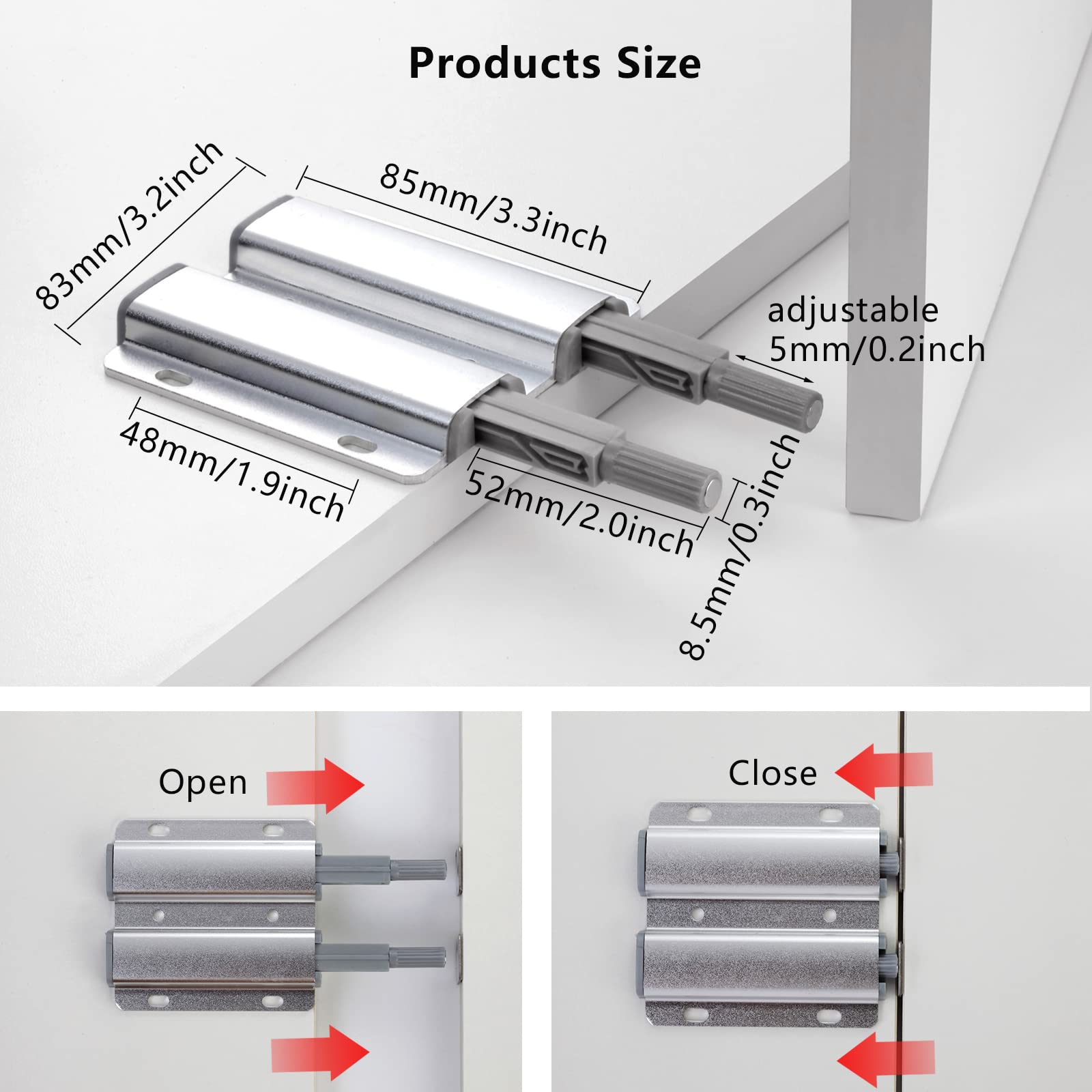 Products Size

83mm/3.2inch

85mm/3.3inch

adjustable 5mm/0.2inch

48mm/1.9inch

52mm/2.0inch

8.5mm/0.3inch

Open

Close