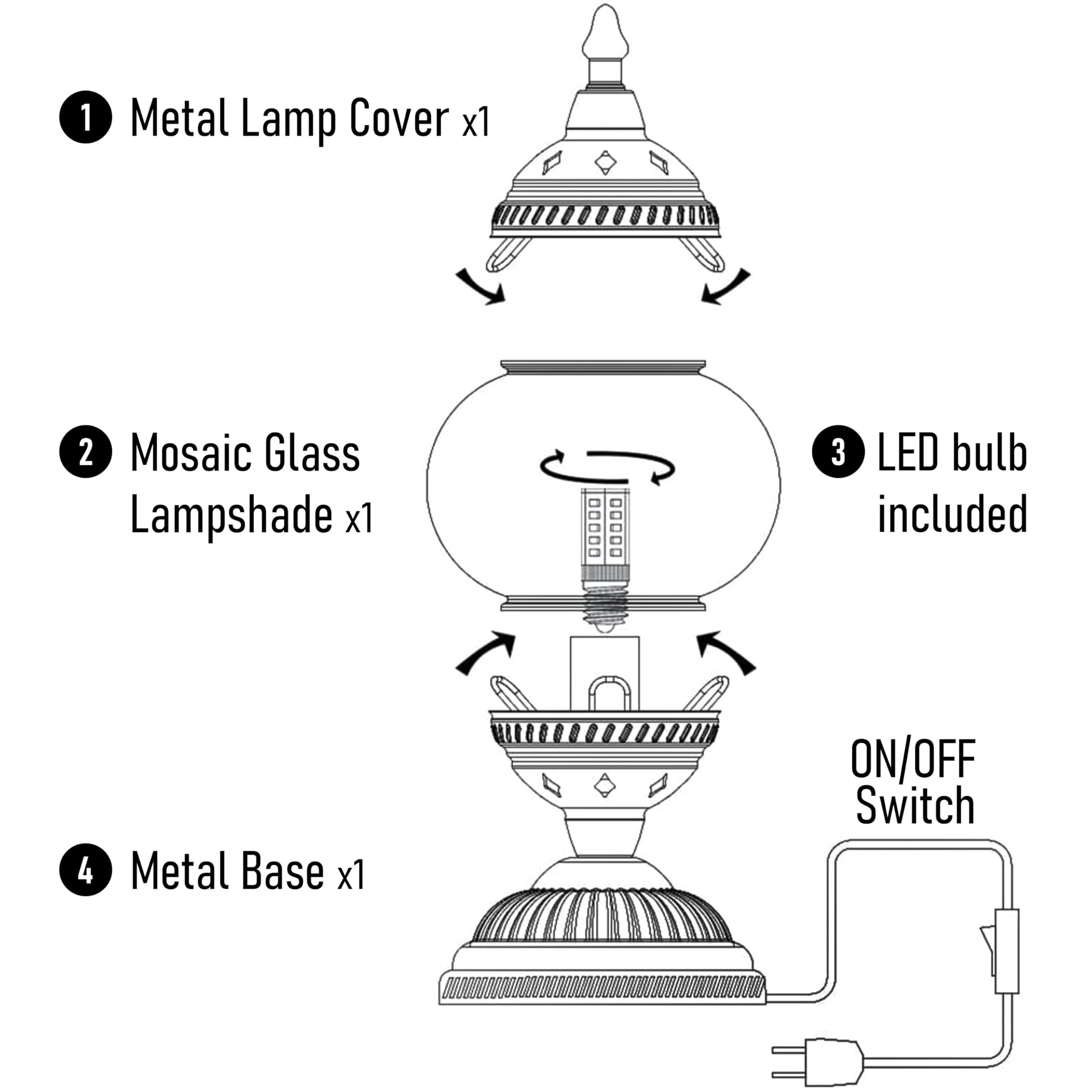 1 Metal Lamp Cover x1

2 Mosaic Glass Lampshade x1

3 LED bulb included

ON/OFF Switch

4 Metal Base x1