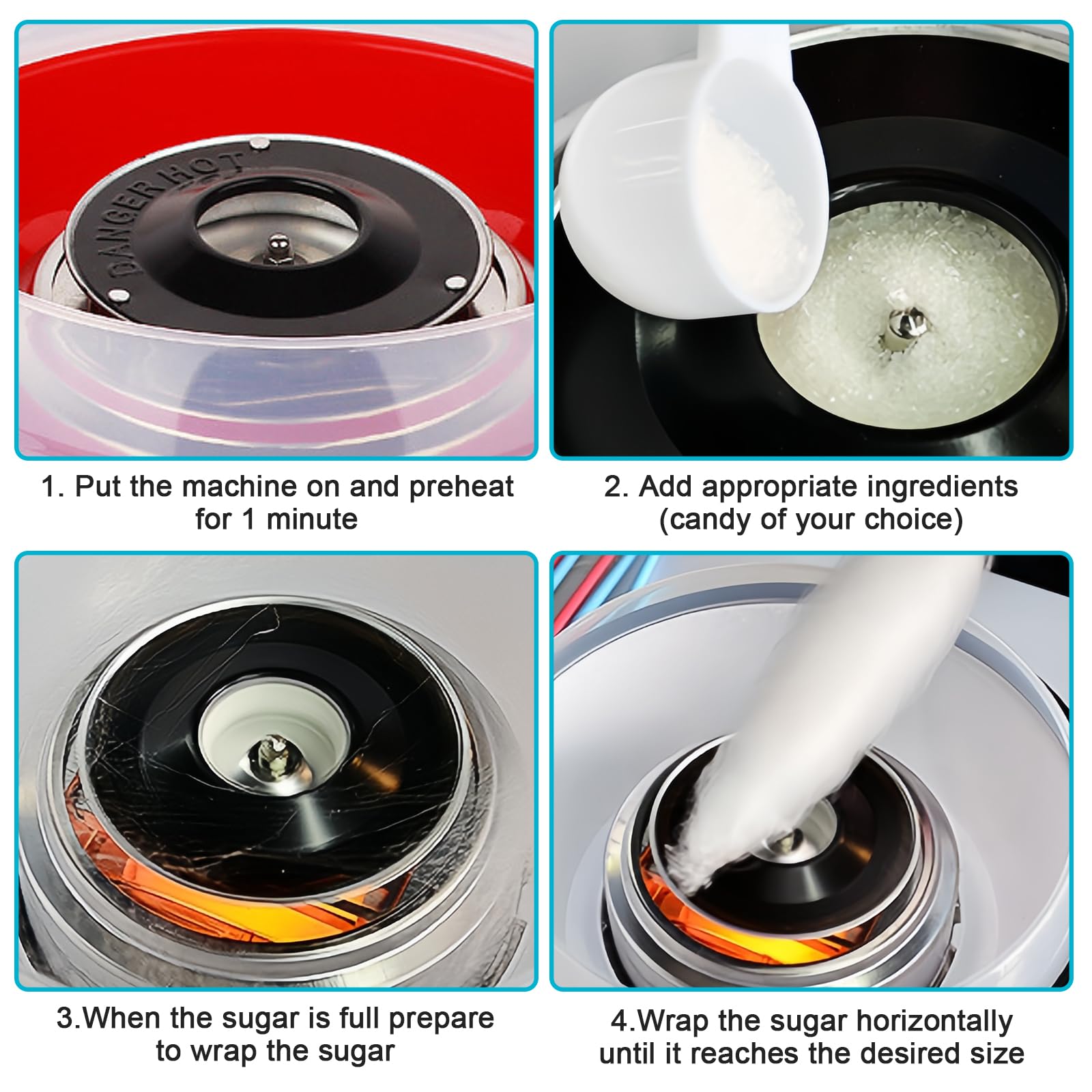 DANGER HOT

1. Put the machine on and preheat for 1 minute

2. Add appropriate ingredients (candy of your choice)

3.When the sugar is full prepare to wrap the sugar

4.Wrap the sugar horizontally until it reaches the desired size