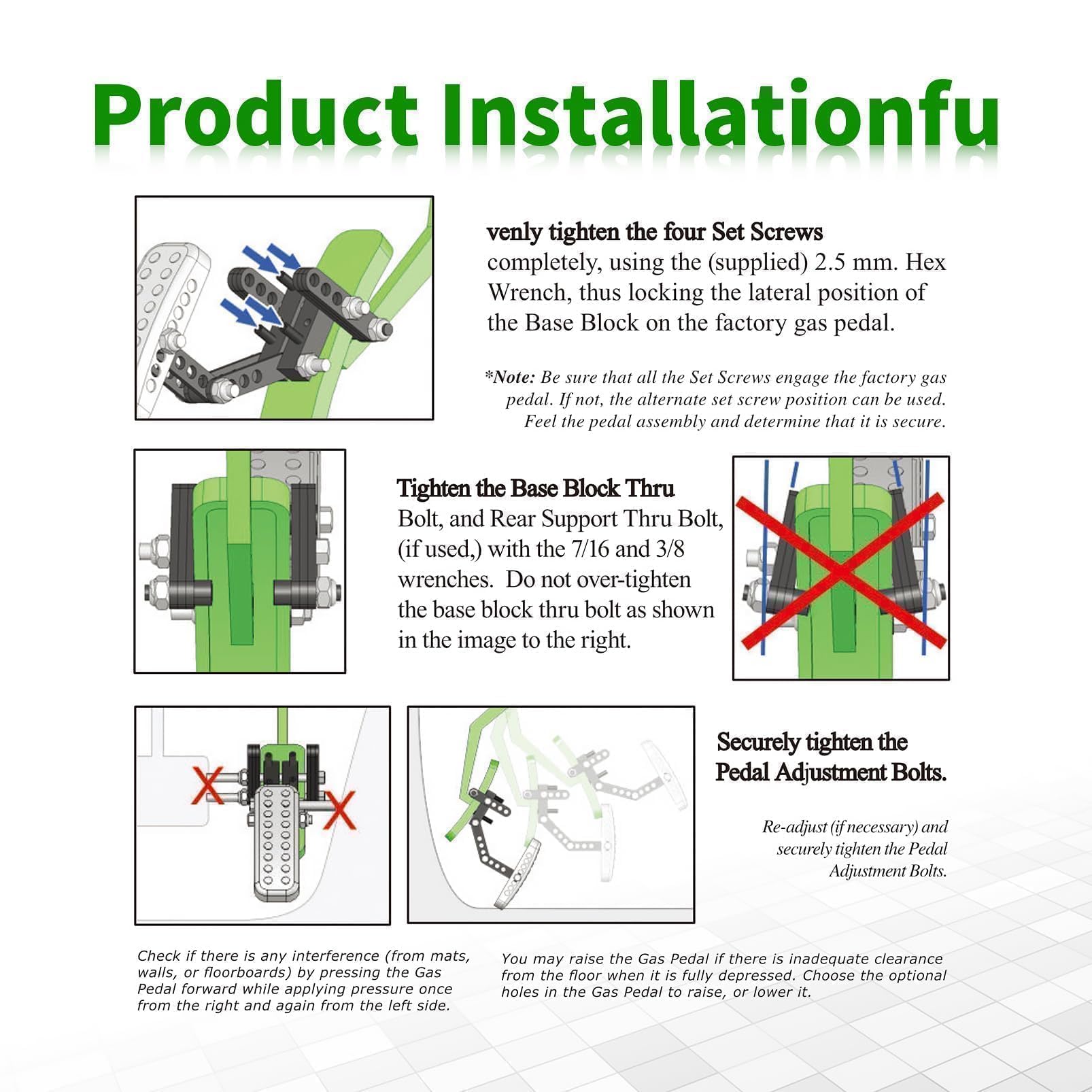 Product Installationfu

venly tighten the four Set Screws completely, using the (supplied) 2.5 mm. Hex Wrench, thus locking the lateral position of the Base Block on the factory gas pedal.

*Note: Be sure that all the Set Screws engage the factory gas pedal. If not, the alternate set screw position can be used. Feel the pedal assembly and determine that it is secure.

Tighten the Base Block Thru Bolt, and Rear Support Thru Bolt, (if used,) with the 7/16 and 3/8 wrenches. Do not over-tighten the base block thru bolt as shown in the image to the right.

Securely tighten the Pedal Adjustment Bolts.

Re-adjust (if necessary) and securely tighten the Pedal Adjustment Bolts.

Check if there is any interference (from mats, walls, or floorboards) by pressing the Gas Pedal forward while applying pressure once from the right and again from the left side.

You may raise the Gas Pedal if there is inadequate clearance from the floor when it is fully depressed. Choose the optional holes in the Gas Pedal to raise, or lower it.