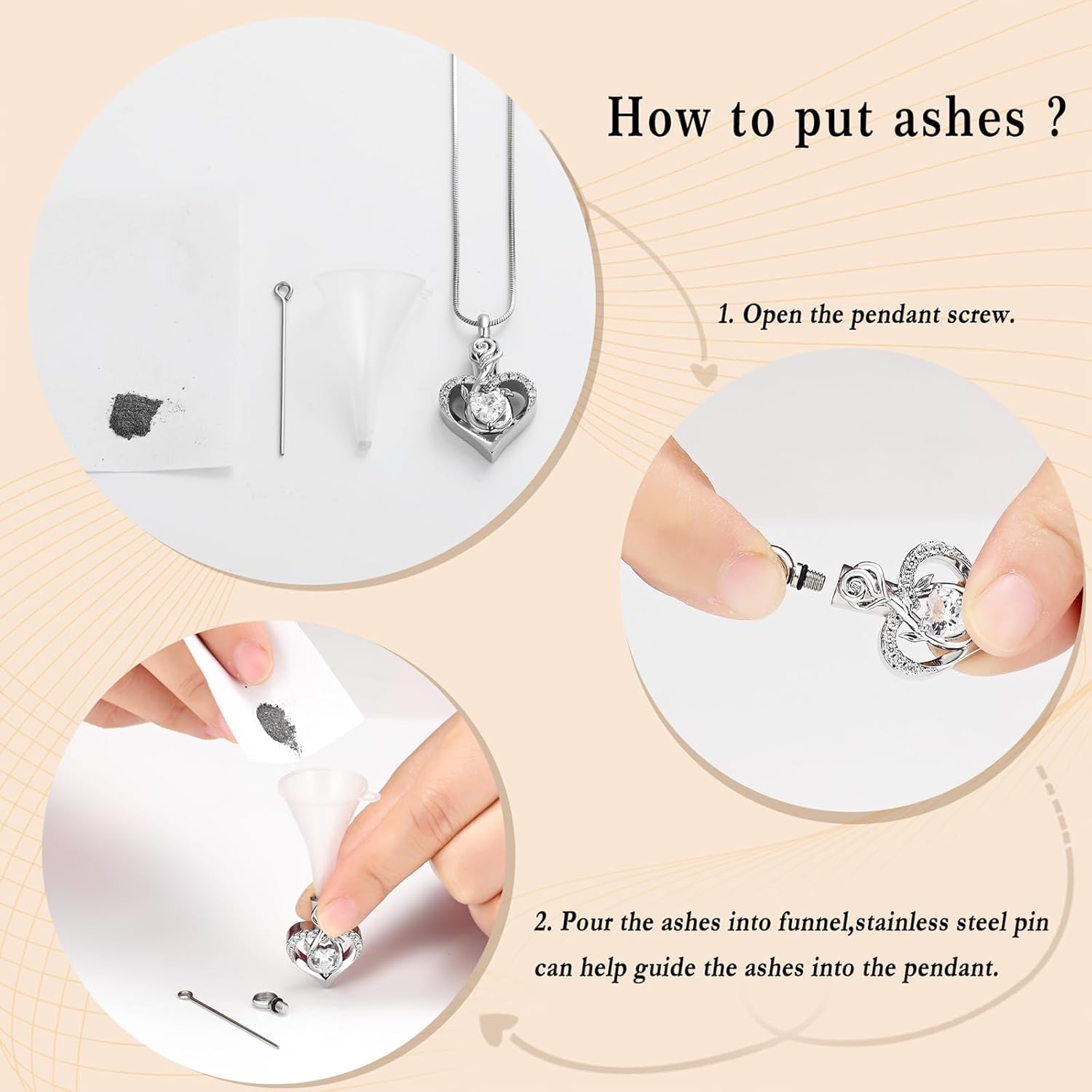 How to put ashes ?

1. Open the pendant screw.

2. Pour the ashes into funnel,stainless steel pin can help guide the ashes into the pendant.