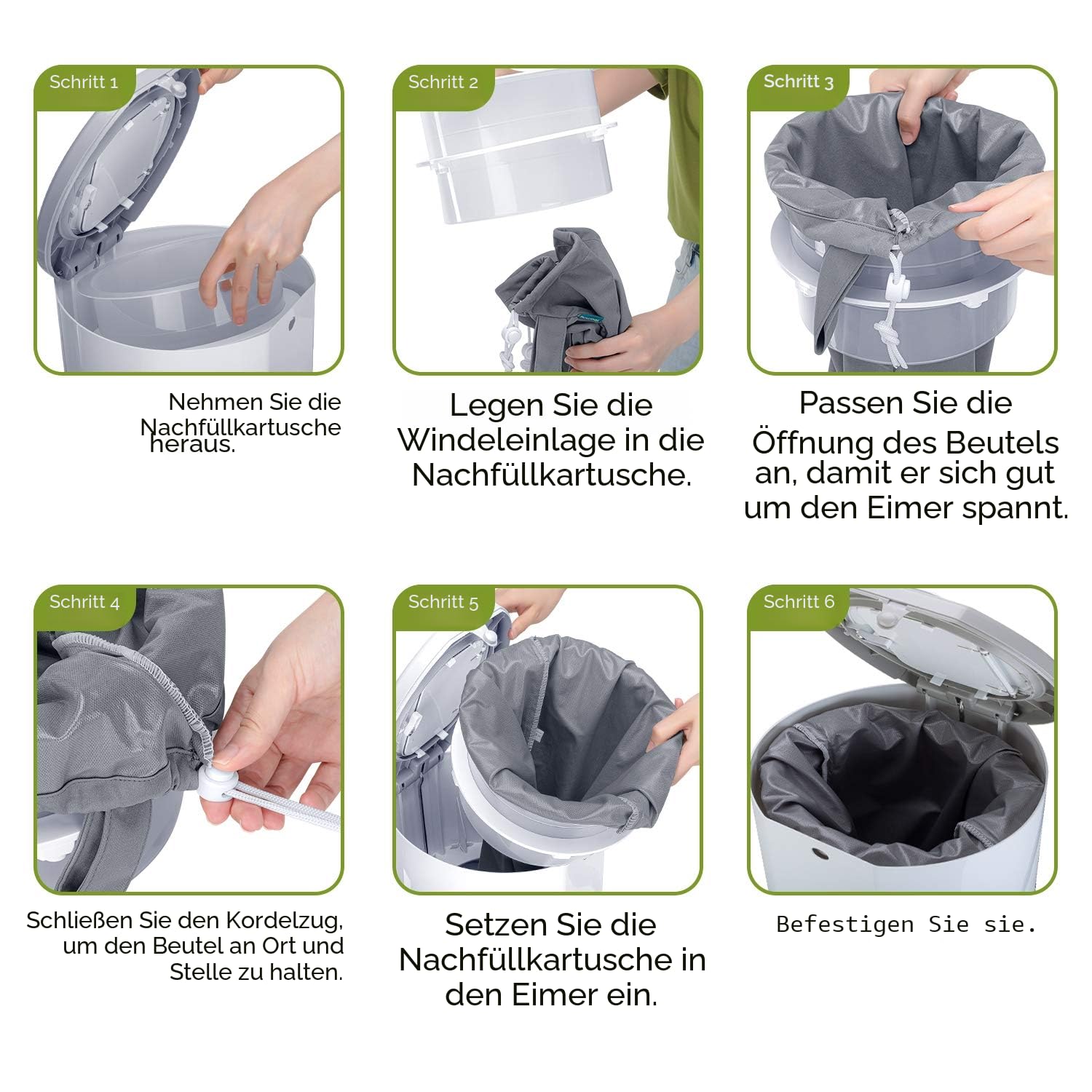 Schritt 1

Nehmen Sie die Nachfüllkartusche heraus.

Schritt 2

Legen Sie die Windeleinlage in die Nachfüllkartusche.

Schritt 3

Passen Sie die Öffnung des Beutels an, damit er sich gut um den Eimer spannt.

Schritt 4

Schließen Sie den Kordelzug, um den Beutel an Ort und Stelle zu halten.

Schritt 5

Setzen Sie die Nachfüllkartusche in den Eimer ein.

Schritt 6

Befestigen Sie sie.