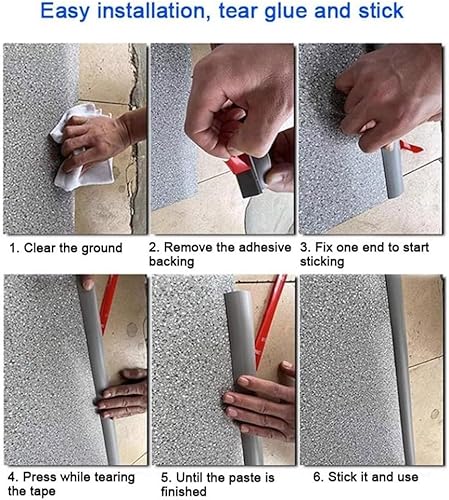 Easy installation, tear glue and stick

1. Clear the ground

2. Remove the adhesive backing

3. Fix one end to start sticking

4. Press while tearing the tape

5. Until the paste is finished

6. Stick it and use