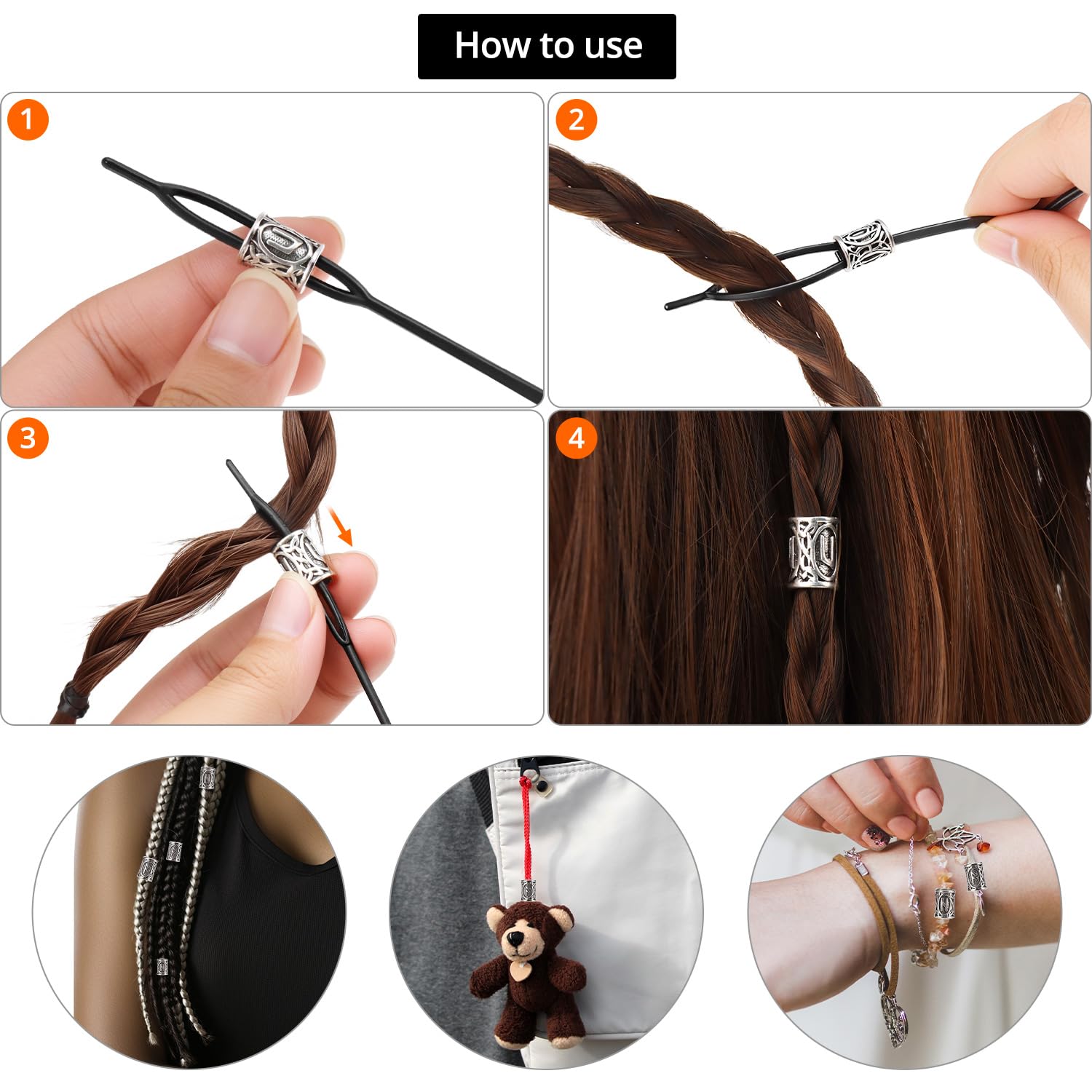 How to use

1

2

3

4