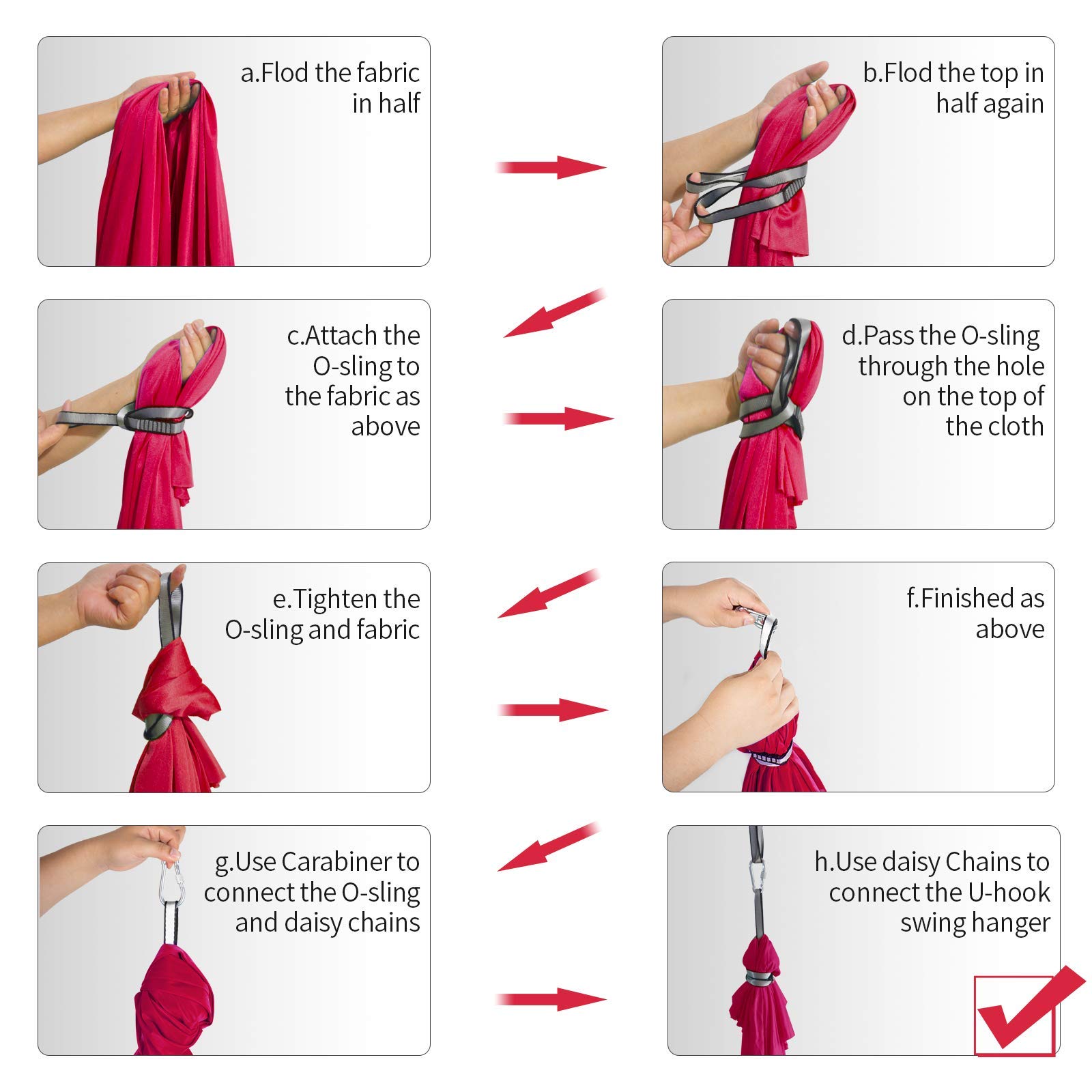 a.Flod the fabric in half

b.Flod the top in half again

c.Attach the O-sling to the fabric as above

d.Pass the O-sling through the hole on the top of the cloth

e.Tighten the O-sling and fabric

f.Finished as above

g.Use Carabiner to connect the O-sling and daisy chains

h.Use daisy Chains to connect the U-hook swing hanger