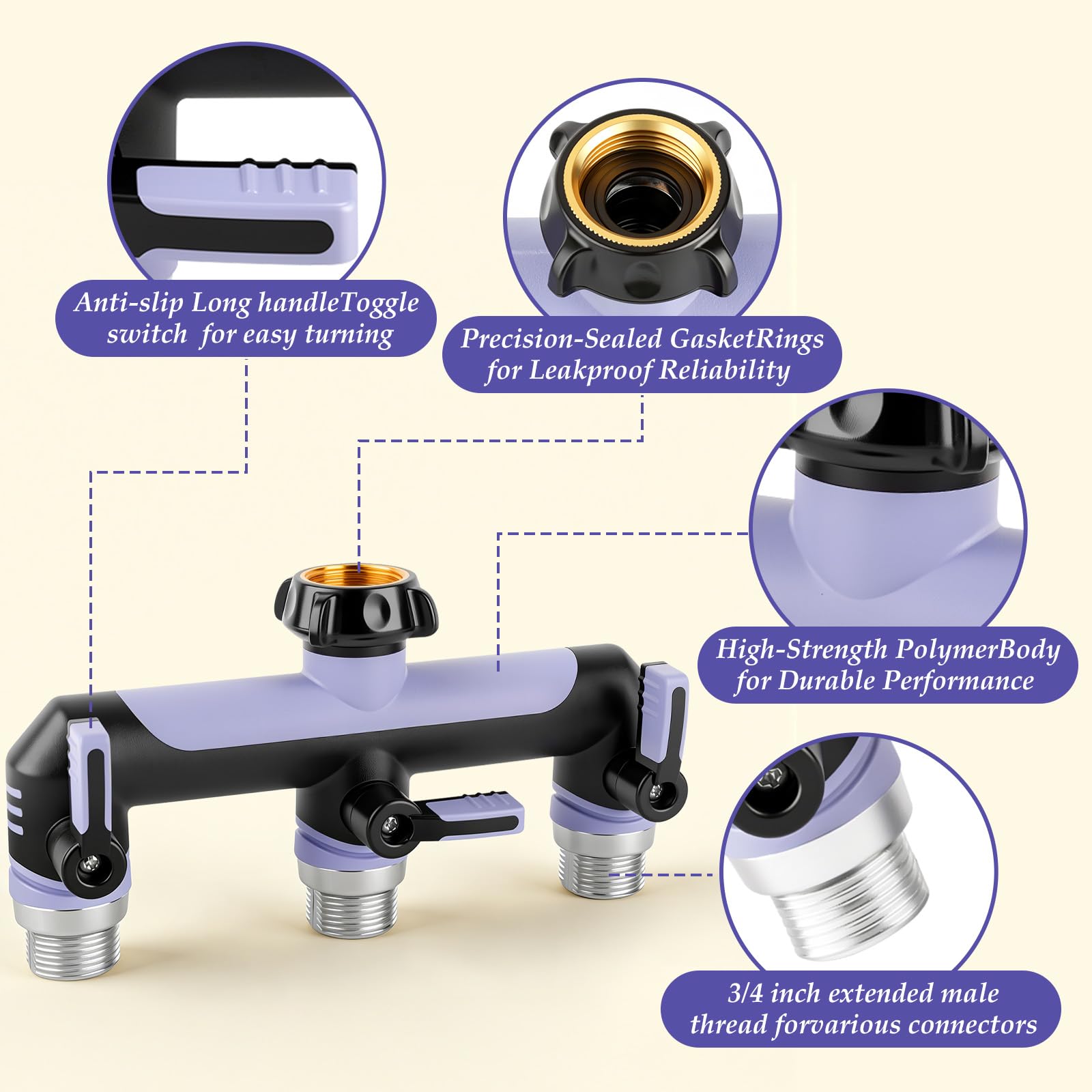 Anti-slip Long handleToggle switch for easy turning

Precision-Sealed GasketRings for Leakproof Reliability

High-Strength PolymerBody for Durable Performance

3/4 inch extended male thread forvarious connectors