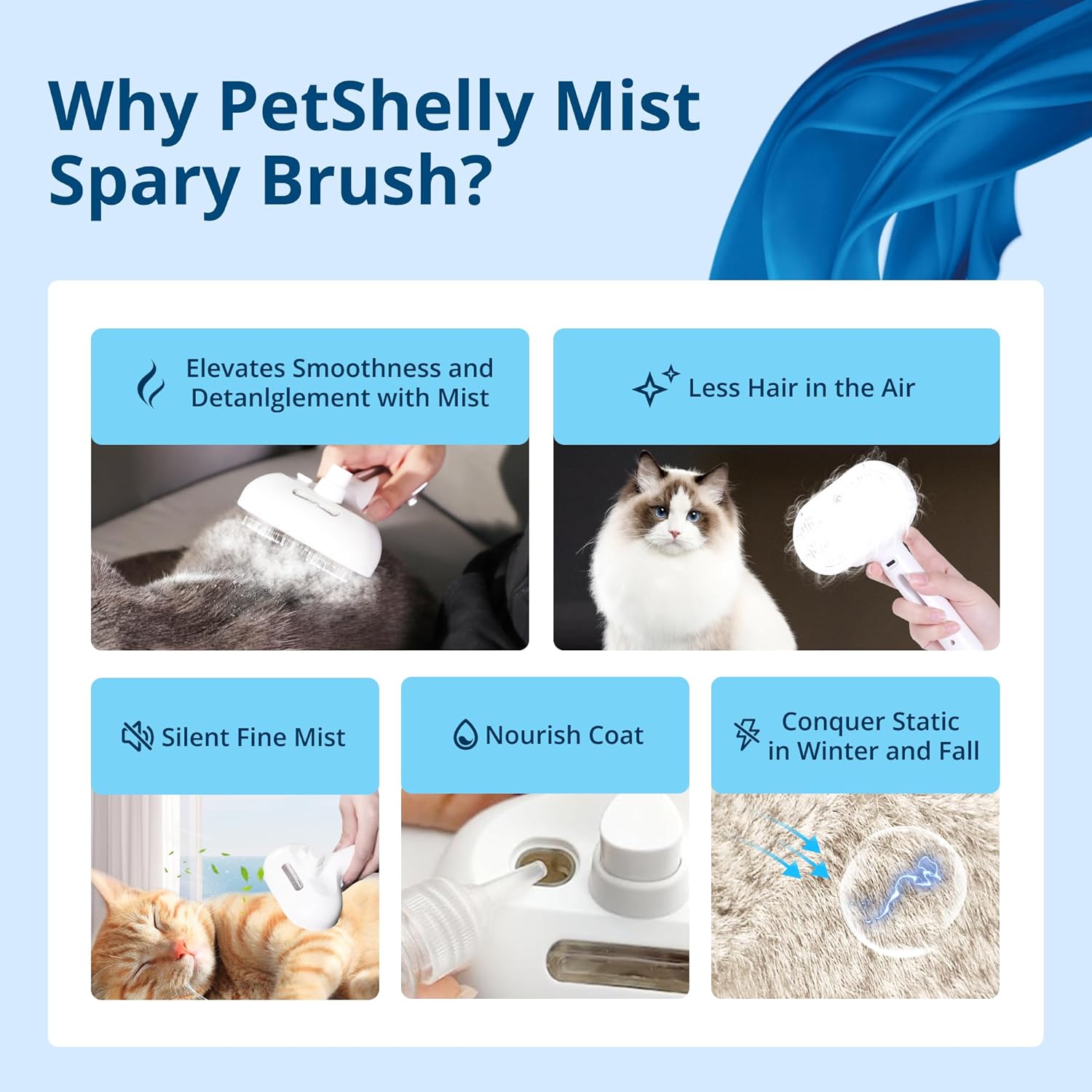 Why PetShelly Mist Spary Brush?

Elevates Smoothness and Detanlglement with Mist

Less Hair in the Air

Silent Fine Mist

Nourish Coat

Conquer Static in Winter and Fall