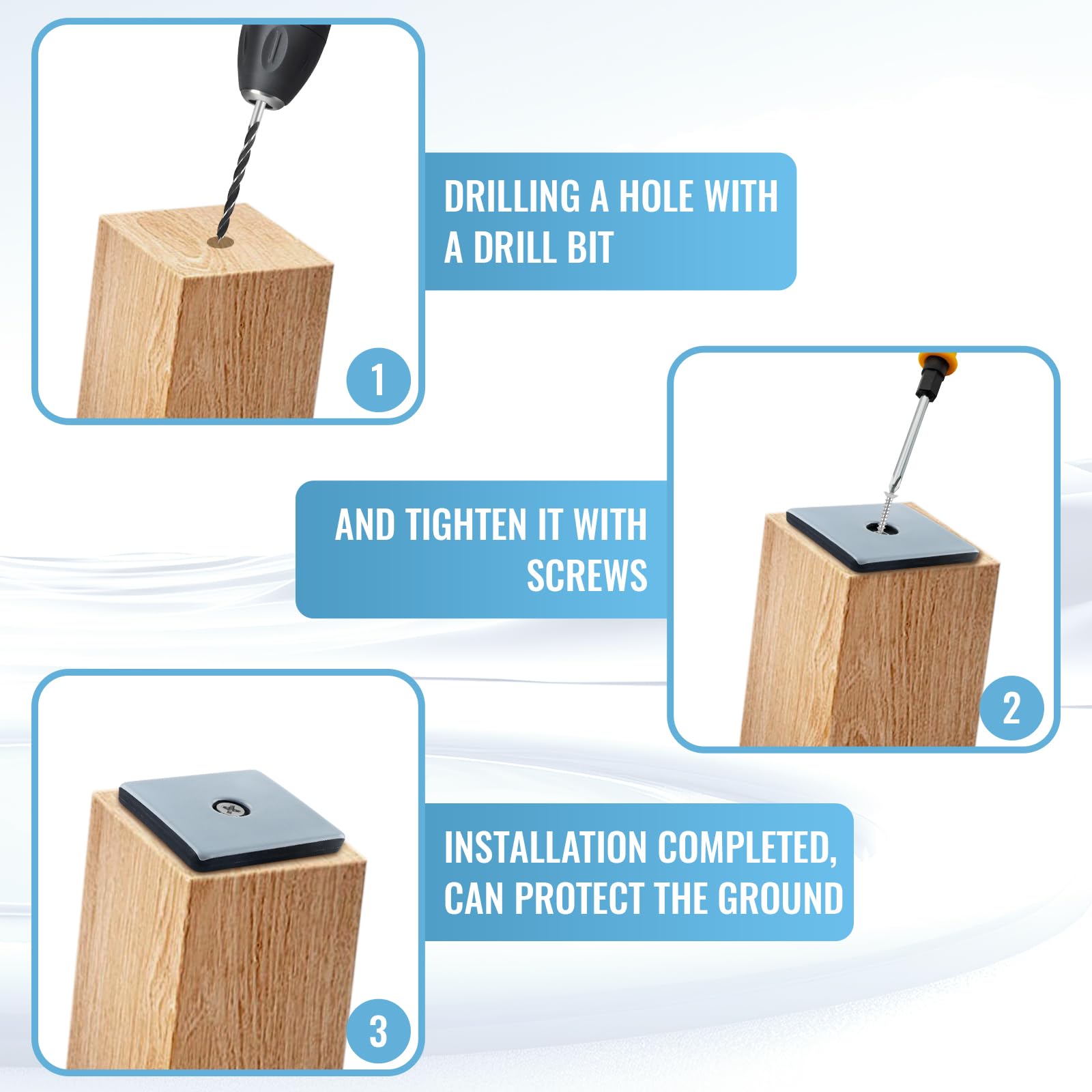 DRILLING A HOLE WITH A DRILL BIT

1

AND TIGHTEN IT WITH SCREWS

2

INSTALLATION COMPLETED, CAN PROTECT THE GROUND

3