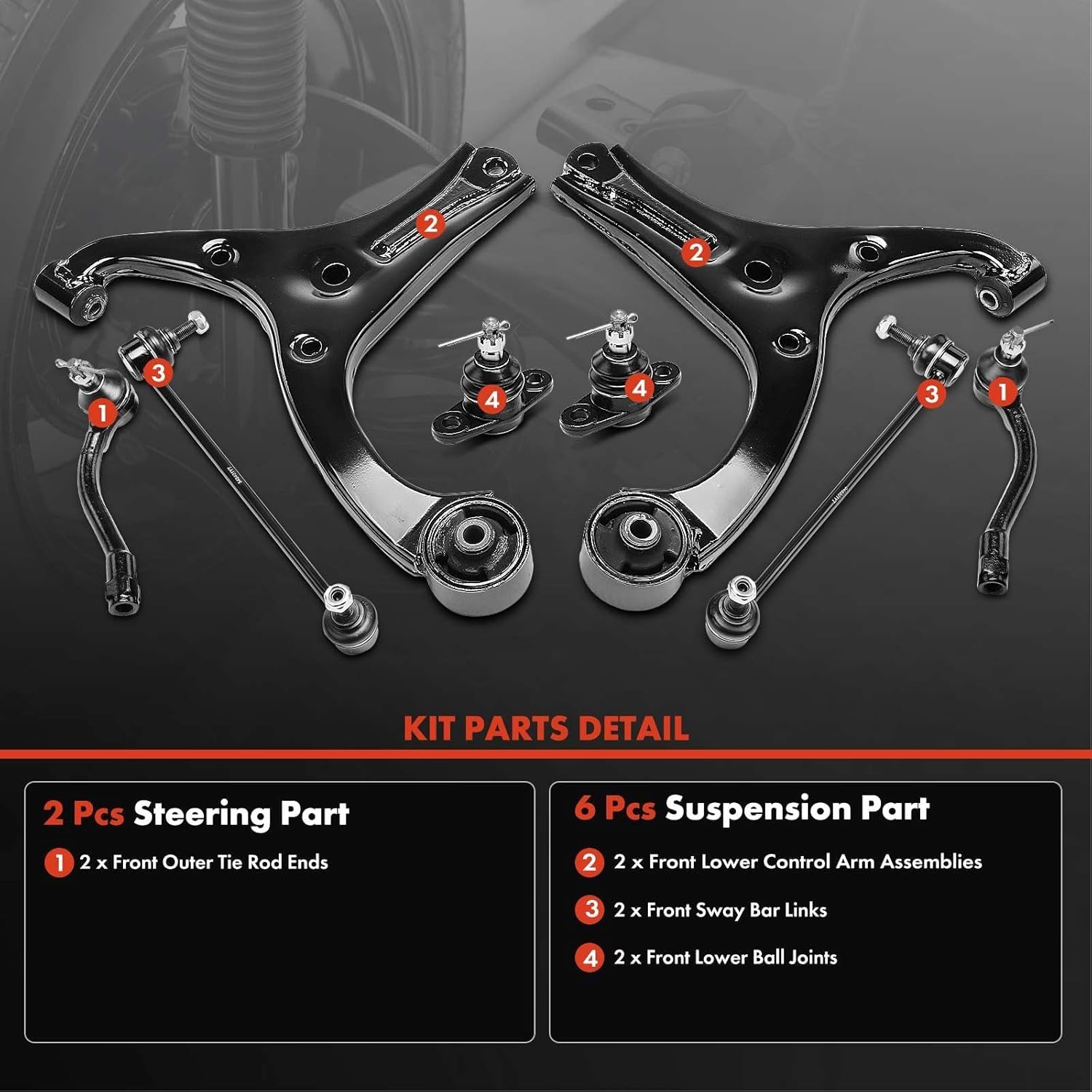 2
2
3
1
4
4
3
1

KIT PARTS DETAIL

2 Pcs Steering Part

1 2 x Front Outer Tie Rod Ends

6 Pcs Suspension Part

2 2 x Front Lower Control Arm Assemblies

3 2 x Front Sway Bar Links

4 2 x Front Lower Ball Joints