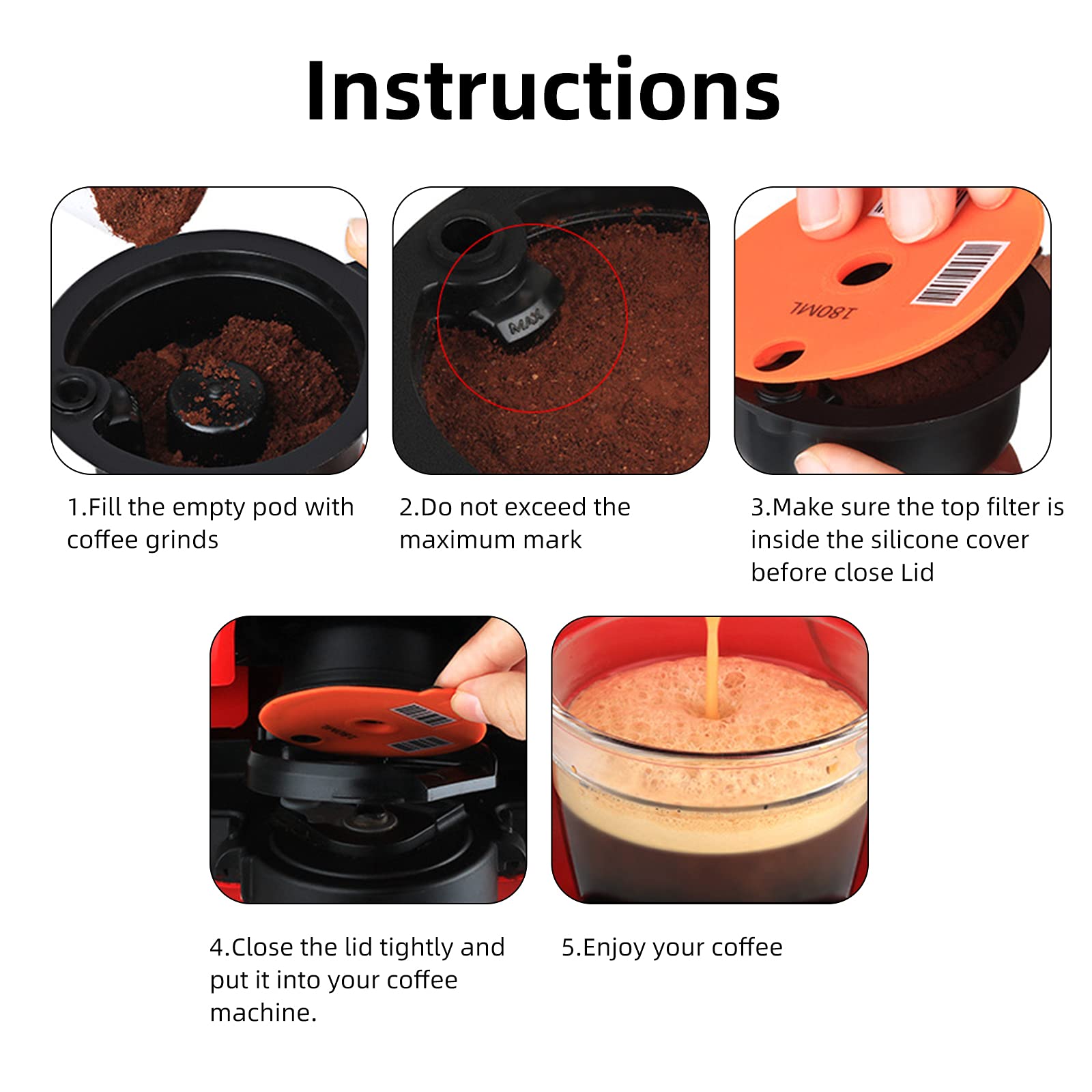 Instructions

MAX

180ML

1.Fill the empty pod with coffee grinds

2.Do not exceed the maximum mark

3.Make sure the top filter is inside the silicone cover before close Lid

4.Close the lid tightly and put it into your coffee machine.

5.Enjoy your coffee