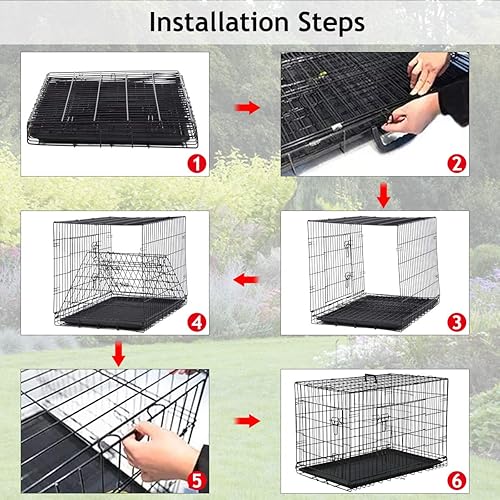 Installation Steps

1

2

3

4

5

6