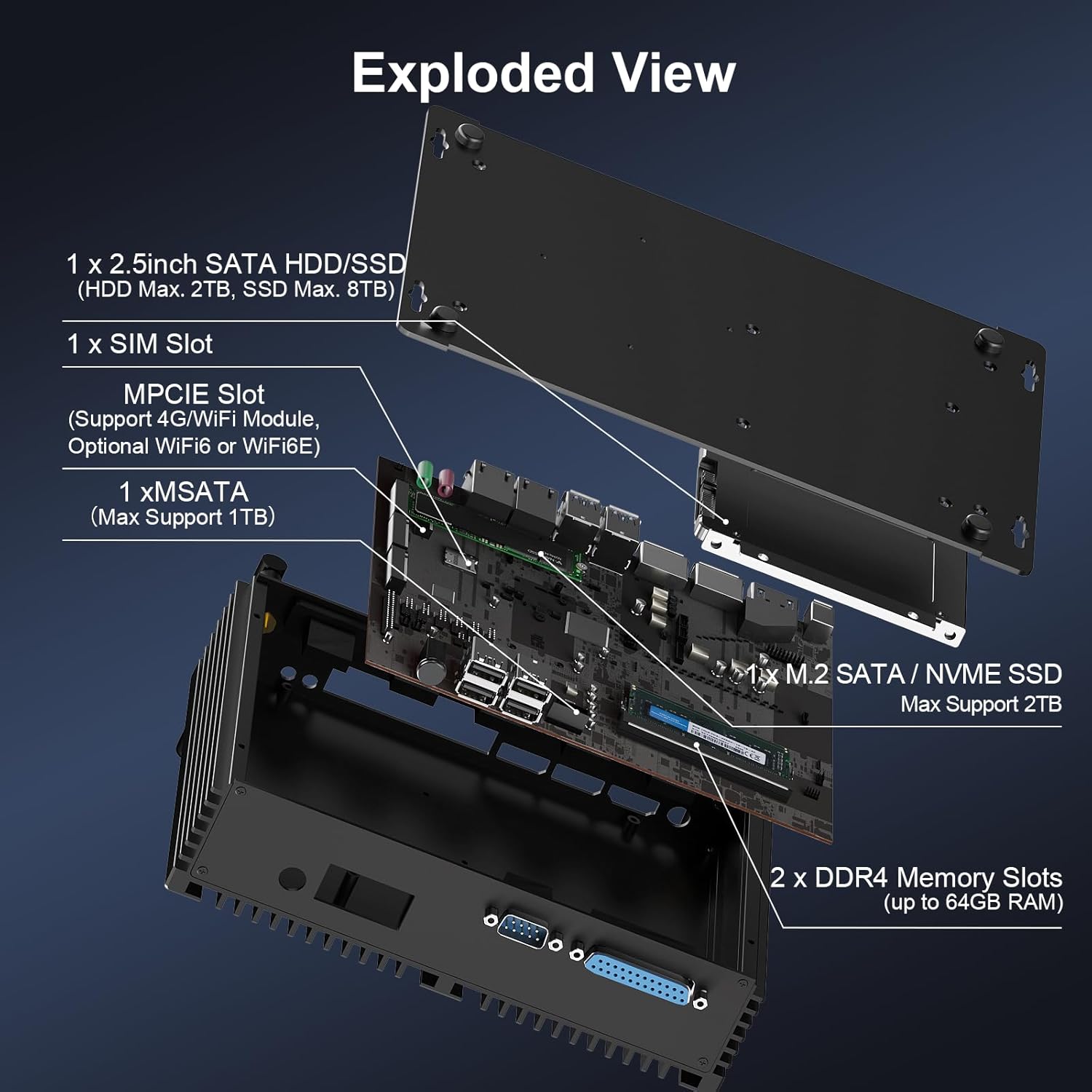 Exploded View

1 x 2.5inch SATA HDD/SSD
(HDD Max. 2TB, SSD Max. 8TB)

1 x SIM Slot

MPCIE Slot
(Support 4G/WiFi Module, Optional WiFi6 or WiFi6E)

1 xMSATA
（Max Support 1TB）

1 x M.2 SATA / NVME SSD
Max Support 2TB

2 x DDR4 Memory Slots
(up to 64GB RAM)