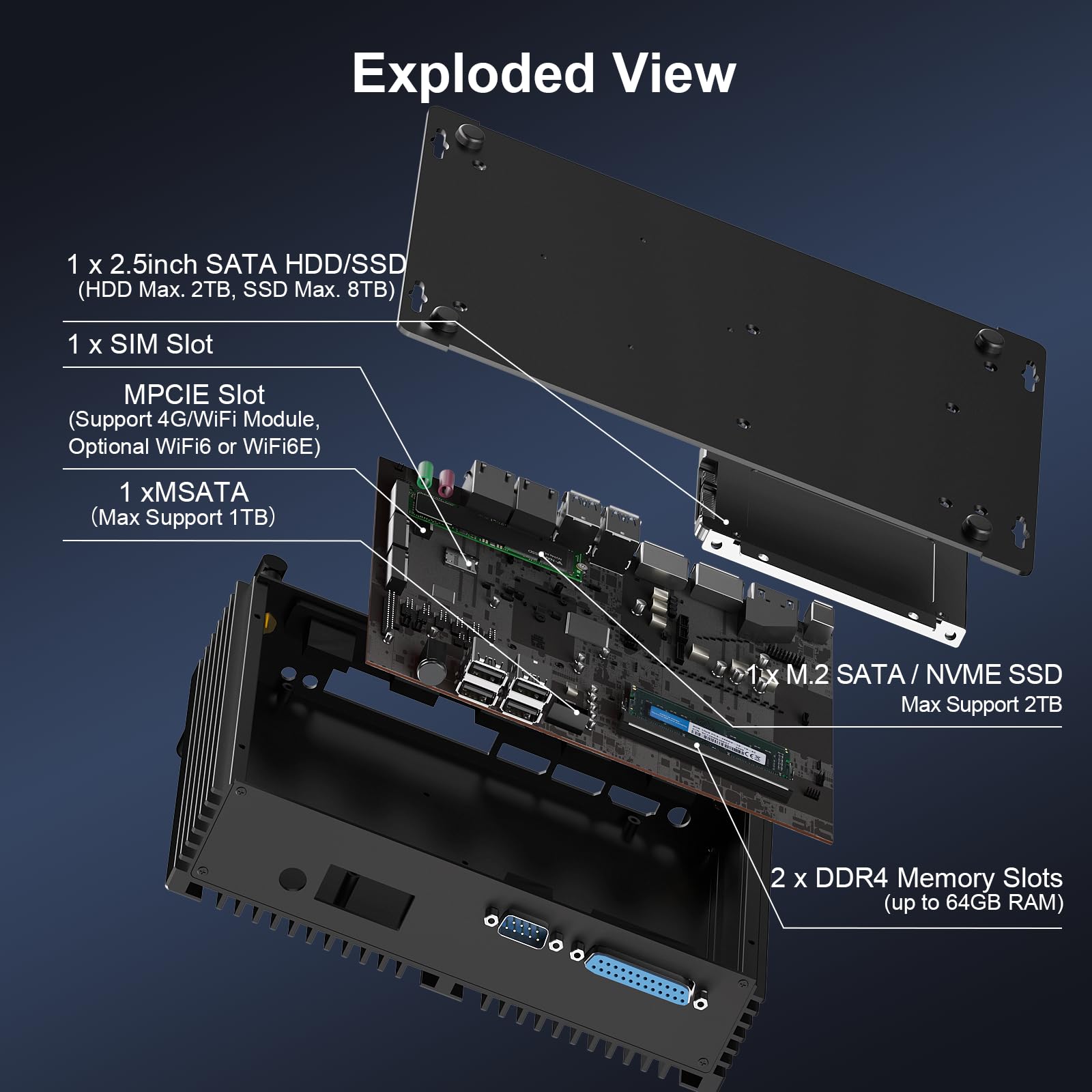 Exploded View

1 x 2.5inch SATA HDD/SSD
(HDD Max. 2TB, SSD Max. 8TB)

1 x SIM Slot

MPCIE Slot
(Support 4G/WiFi Module, Optional WiFi6 or WiFi6E)

1 xMSATA
(Max Support 1TB)

1 x M.2 SATA / NVME SSD
Max Support 2TB

2 x DDR4 Memory Slots
(up to 64GB RAM)